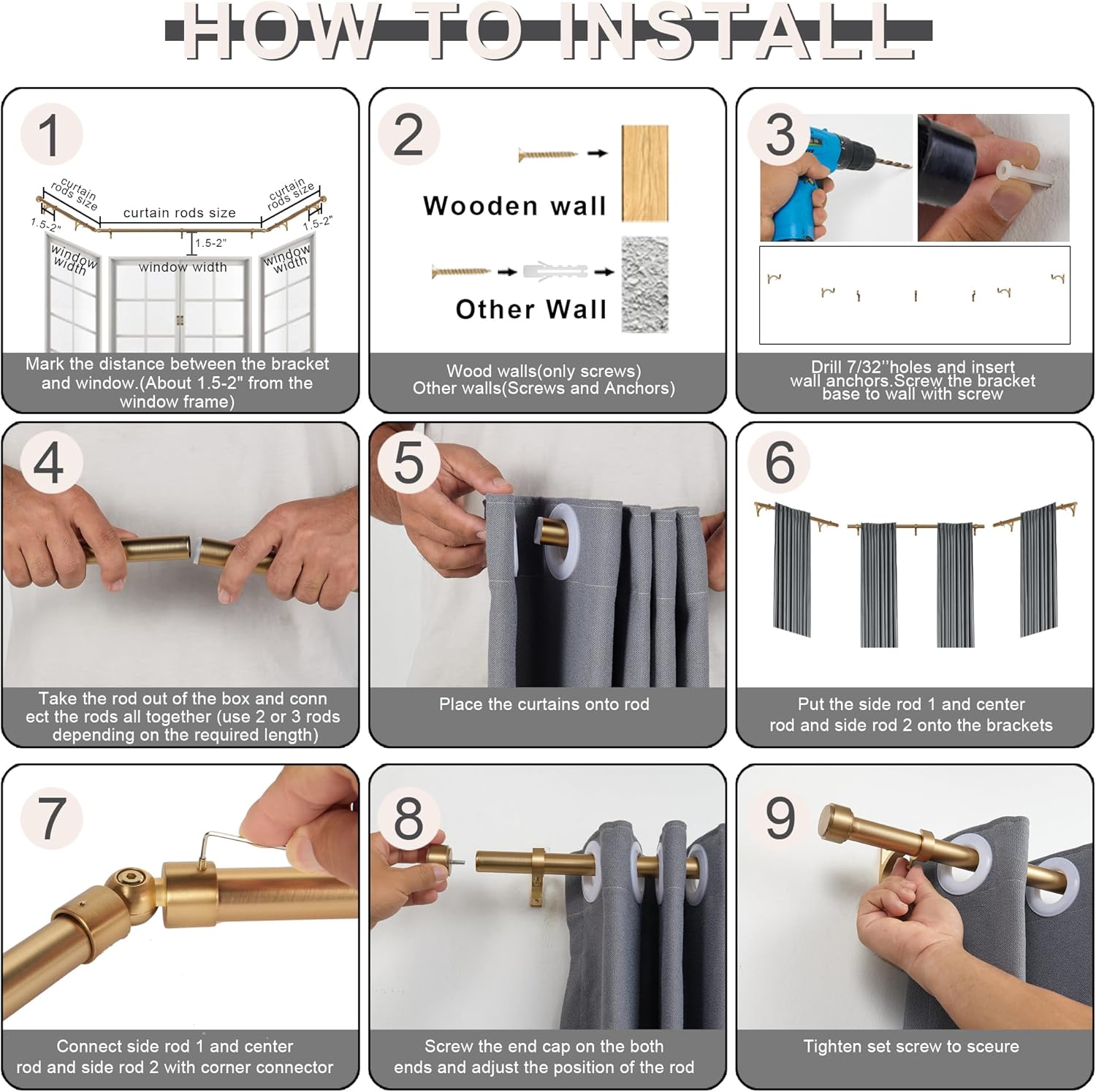 HOW TO INSTALL

1

curtain rods size

curtain rods size

curtain rods size

1.5-2"

1.5-2"

1.5-2"

window width

window width

window width

Mark the distance between the bracket and window.(About 1.5-2" from the window frame)

2

Wooden wall

Other Wall

Wood walls(only screws)
Other walls(Screws and Anchors)

3

Drill 7/32''holes and insert wall anchors.Screw the bracket base to wall with screw

4

Take the rod out of the box and conn ect the rods all together (use 2 or 3 rods depending on the required length)

5

Place the curtains onto rod

6

Put the side rod 1 and center rod and side rod 2 onto the brackets

7

Connect side rod 1 and center rod and side rod 2 with corner connector

8

Screw the end cap on the both ends and adjust the position of the rod

9

Tighten set screw to sceure