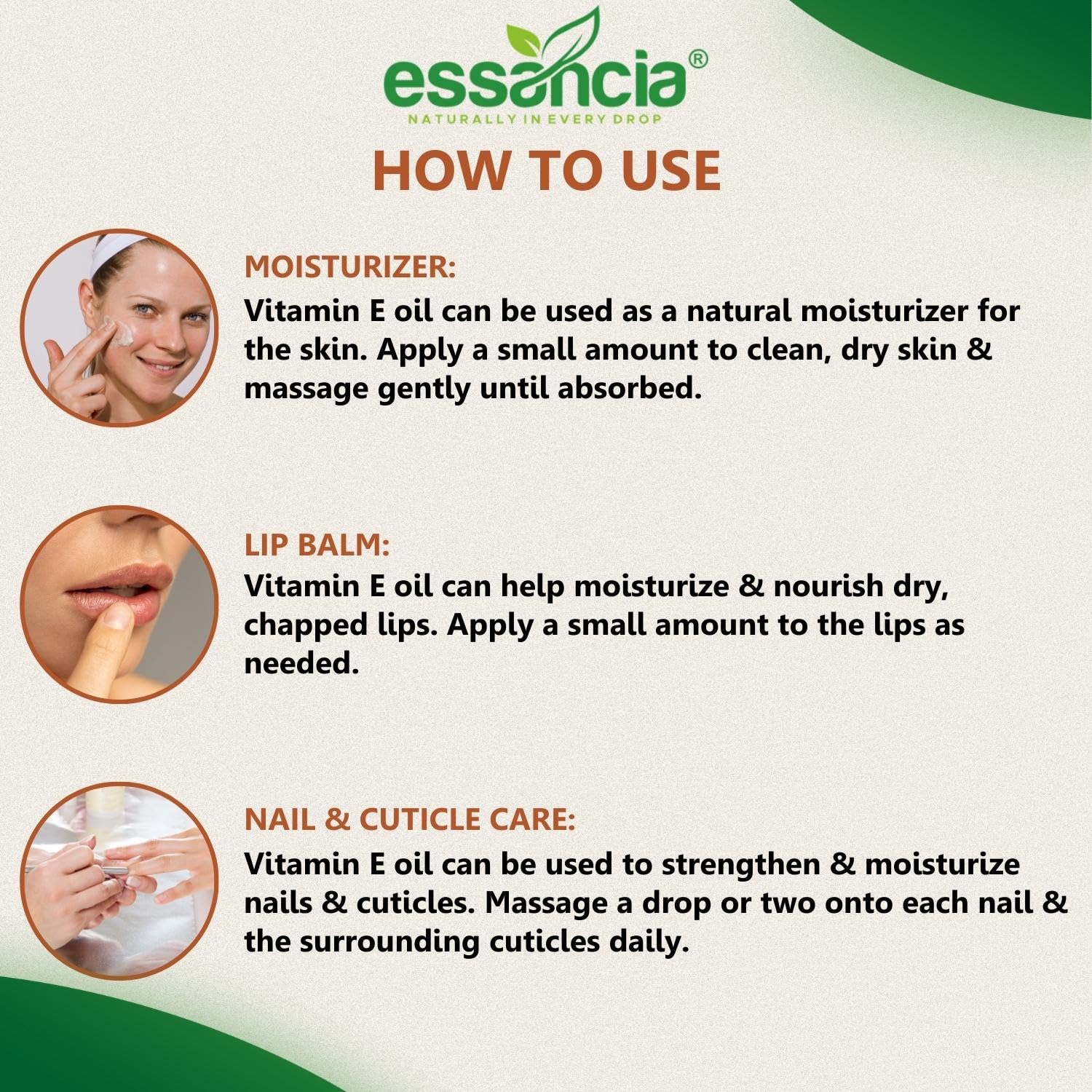 essancia®
NATURALLY IN EVERY DROP

HOW TO USE

MOISTURIZER:
Vitamin E oil can be used as a natural moisturizer for the skin. Apply a small amount to clean, dry skin & massage gently until absorbed.

LIP BALM:
Vitamin E oil can help moisturize & nourish dry, chapped lips. Apply a small amount to the lips as needed.

NAIL & CUTICLE CARE:
Vitamin E oil can be used to strengthen & moisturize nails & cuticles. Massage a drop or two onto each nail & the surrounding cuticles daily.