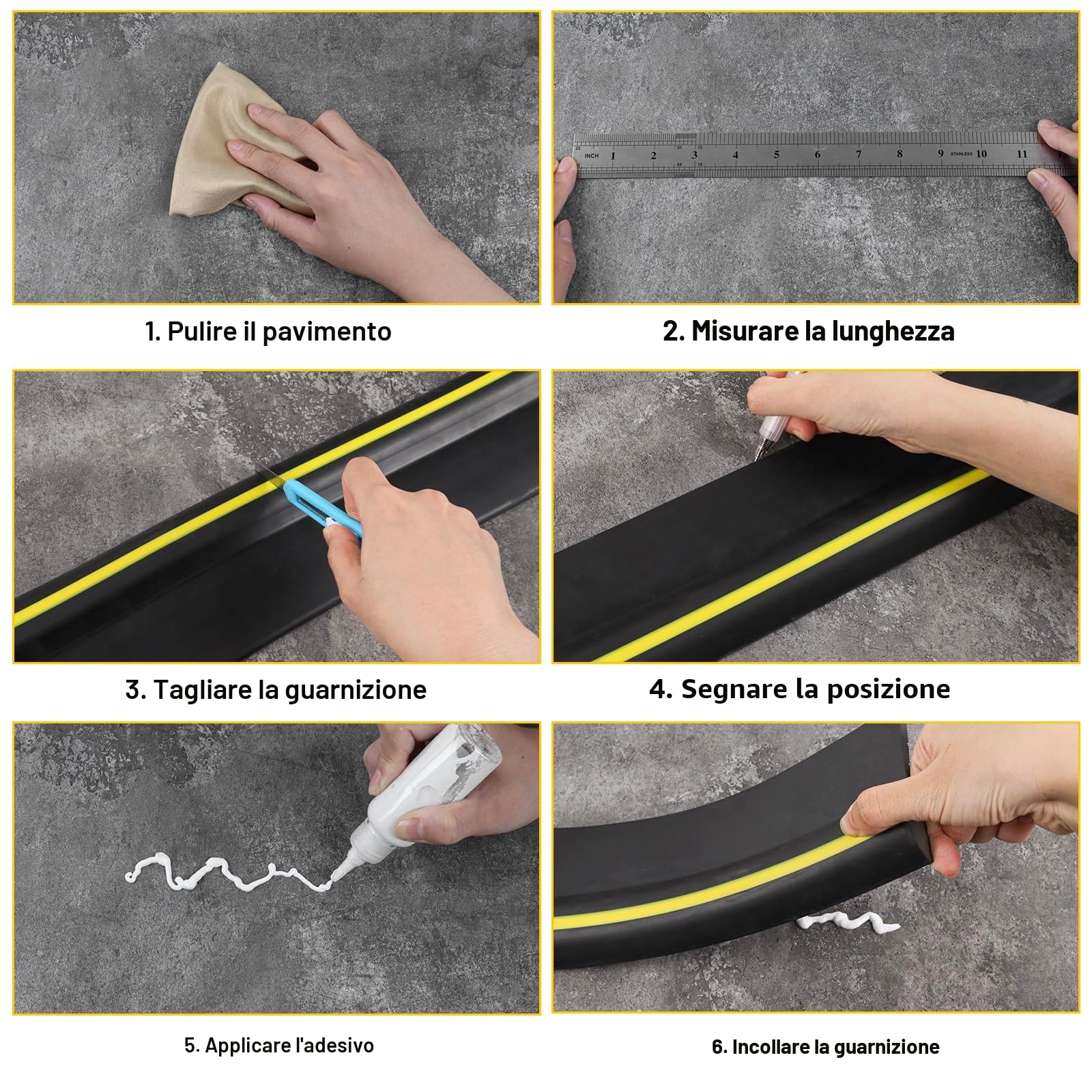 INCH 1 2 3 4 5 6 7 8 9 STAINLESS 10 11

1. Pulire il pavimento

2. Misurare la lunghezza

3. Tagliare la guarnizione

4. Segnare la posizione

5. Applicare l'adesivo

6. Incollare la guarnizione