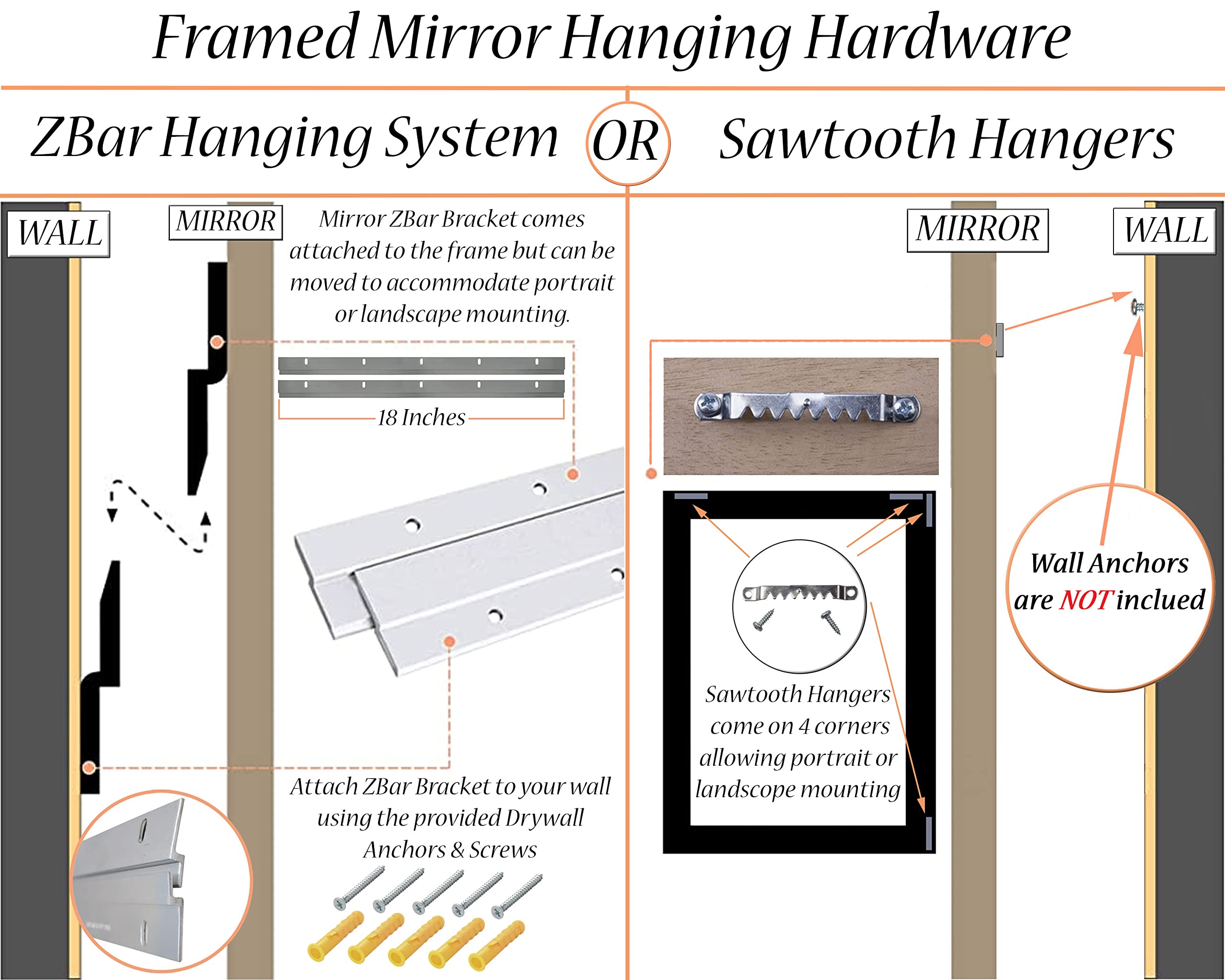 Framed Mirror Hanging Hardware

ZBar Hanging System

OR

Sawtooth Hangers

WALL

MIRROR

Mirror ZBar Bracket comes attached to the frame but can be moved to accommodate portrait or landscape mounting.

18 Inches

Attach ZBar Bracket to your wall using the provided Drywall Anchors & Screws

MIRROR

WALL

Sawtooth Hangers come on 4 corners allowing portrait or landscope mounting

Wall Anchors are NOT inclued