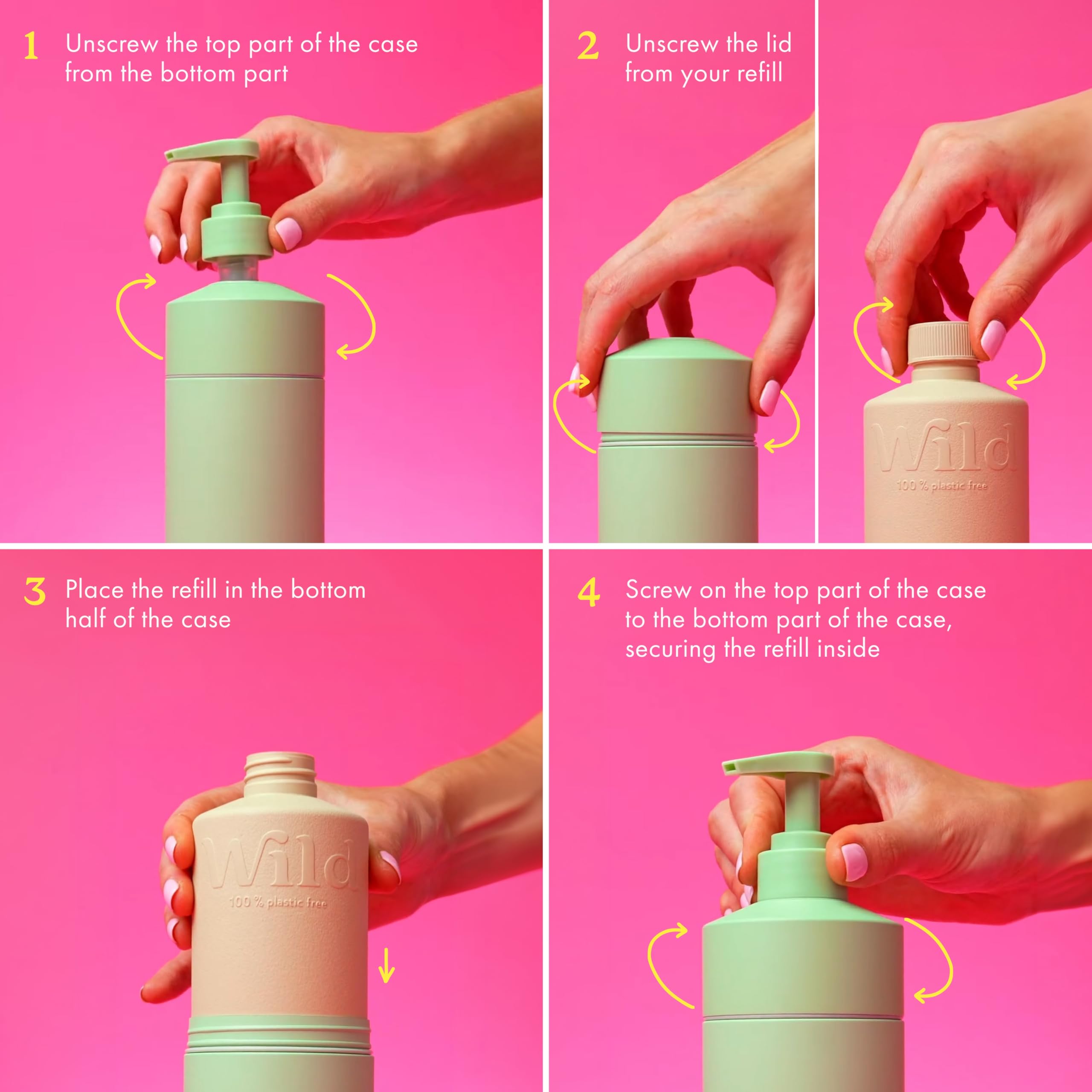 1 Unscrew the top part of the case from the bottom part

2 Unscrew the lid from your refill

Wild
100 % plastic free

3 Place the refill in the bottom half of the case

Wild
100 % plastic free

4 Screw on the top part of the case to the bottom part of the case, securing the refill inside