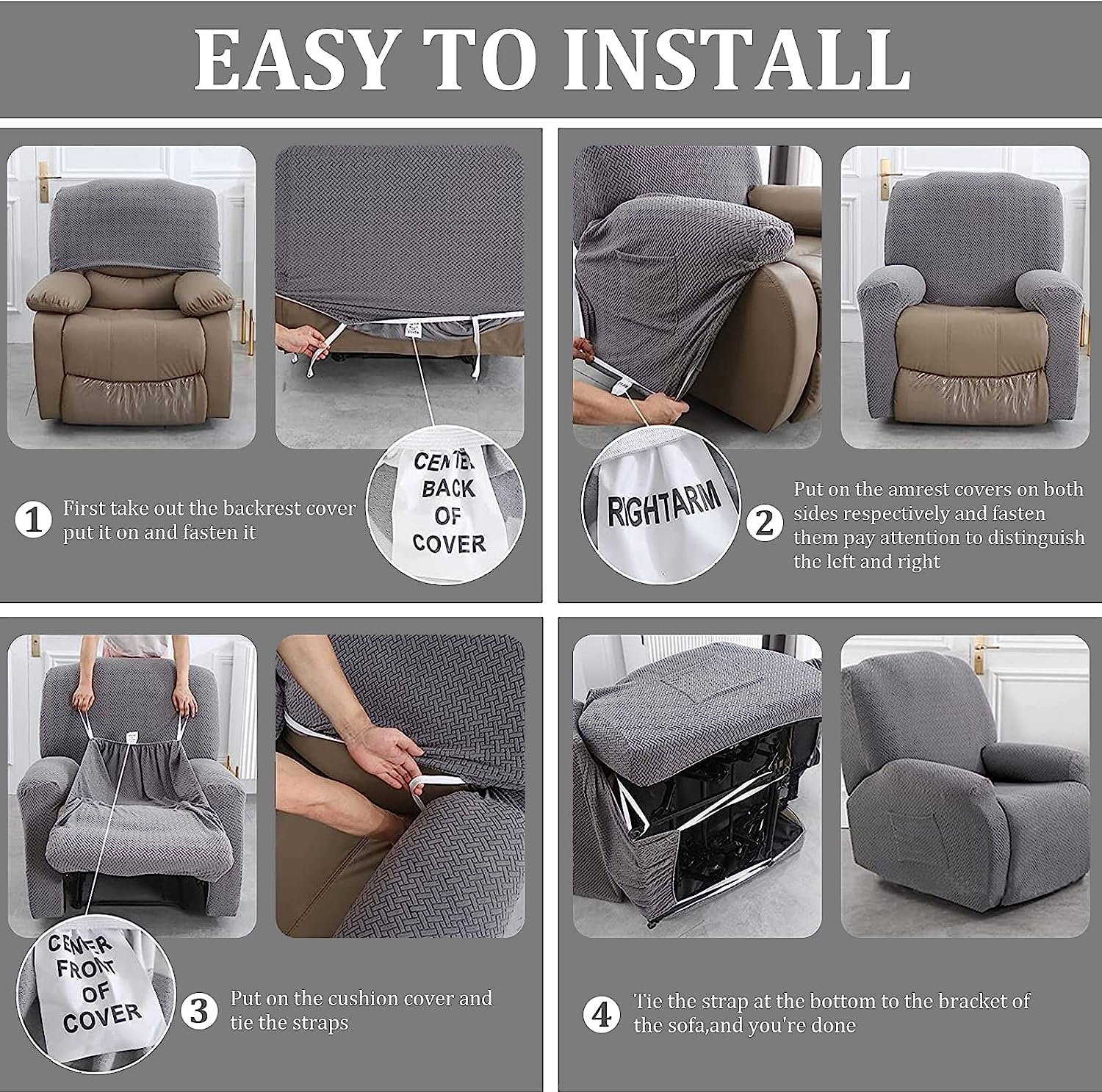 EASY TO INSTALL

CENTER BACK OF COVER

1 First take out the backrest cover put it on and fasten it

RIGHTARM

2 Put on the amrest covers on both sides respectively and fasten them pay attention to distinguish the left and right

CENTER FRONT OF COVER

3 Put on the cushion cover and tie the straps

4 Tie the strap at the bottom to the bracket of the sofa,and you're done