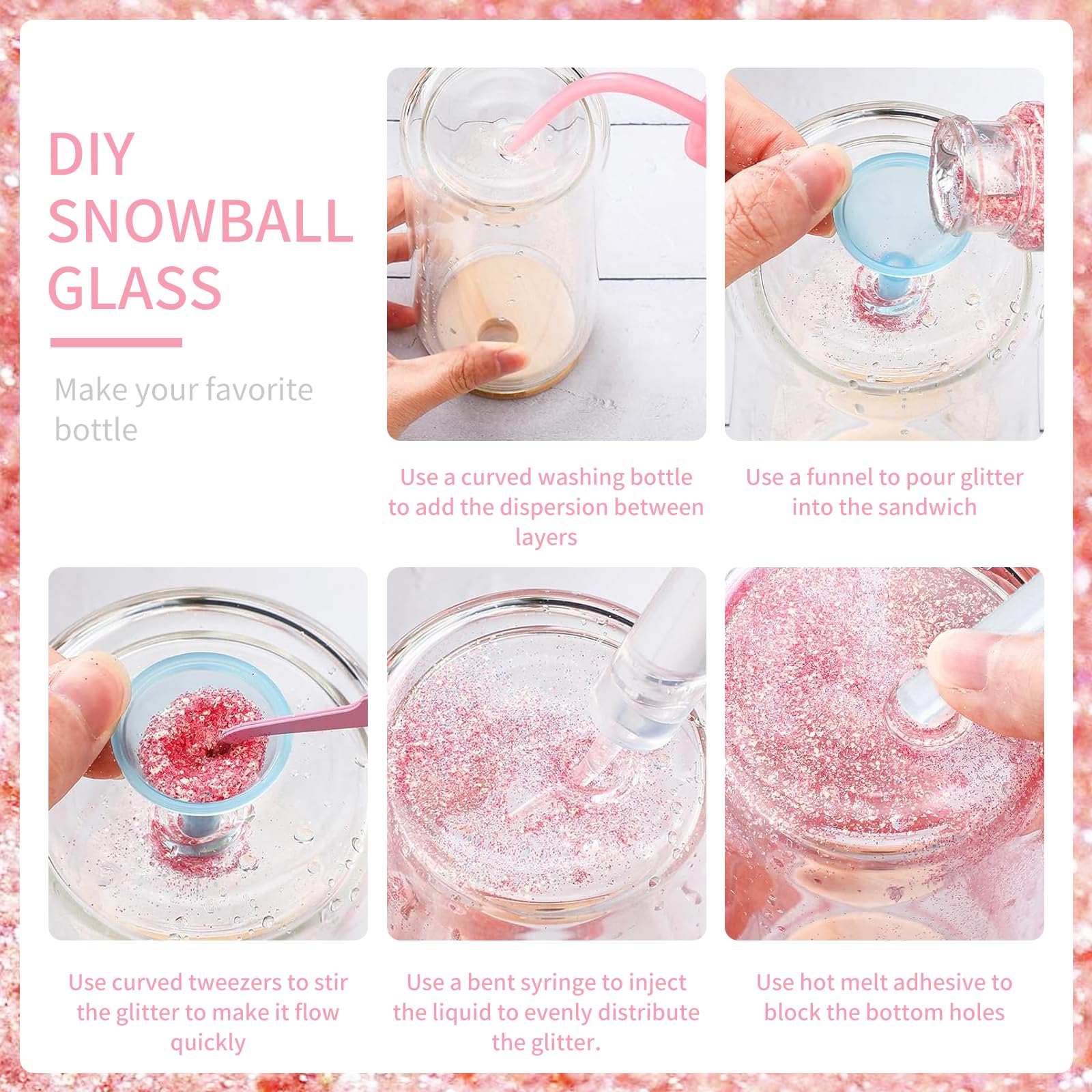 DIY SNOWBALL GLASS

Make your favorite bottle

Use a curved washing bottle to add the dispersion between layers

Use a funnel to pour glitter into the sandwich

Use curved tweezers to stir the glitter to make it flow quickly

Use a bent syringe to inject the liquid to evenly distribute the glitter.

Use hot melt adhesive to block the bottom holes