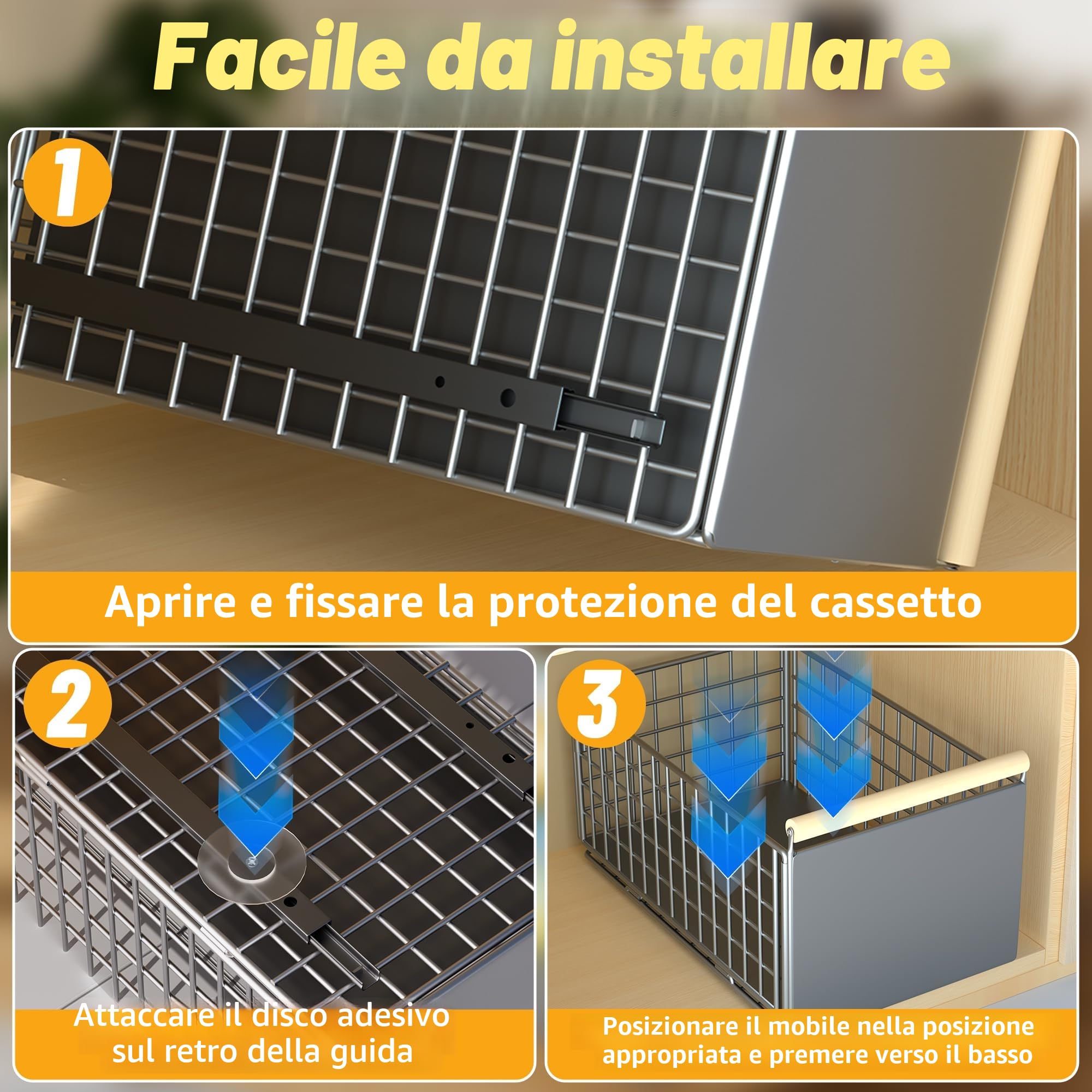 Facile da installare

1

Aprire e fissare la protezione del cassetto

2

Attaccare il disco adesivo sul retro della guida

3

Posizionare il mobile nella posizione appropriata e premere verso il basso