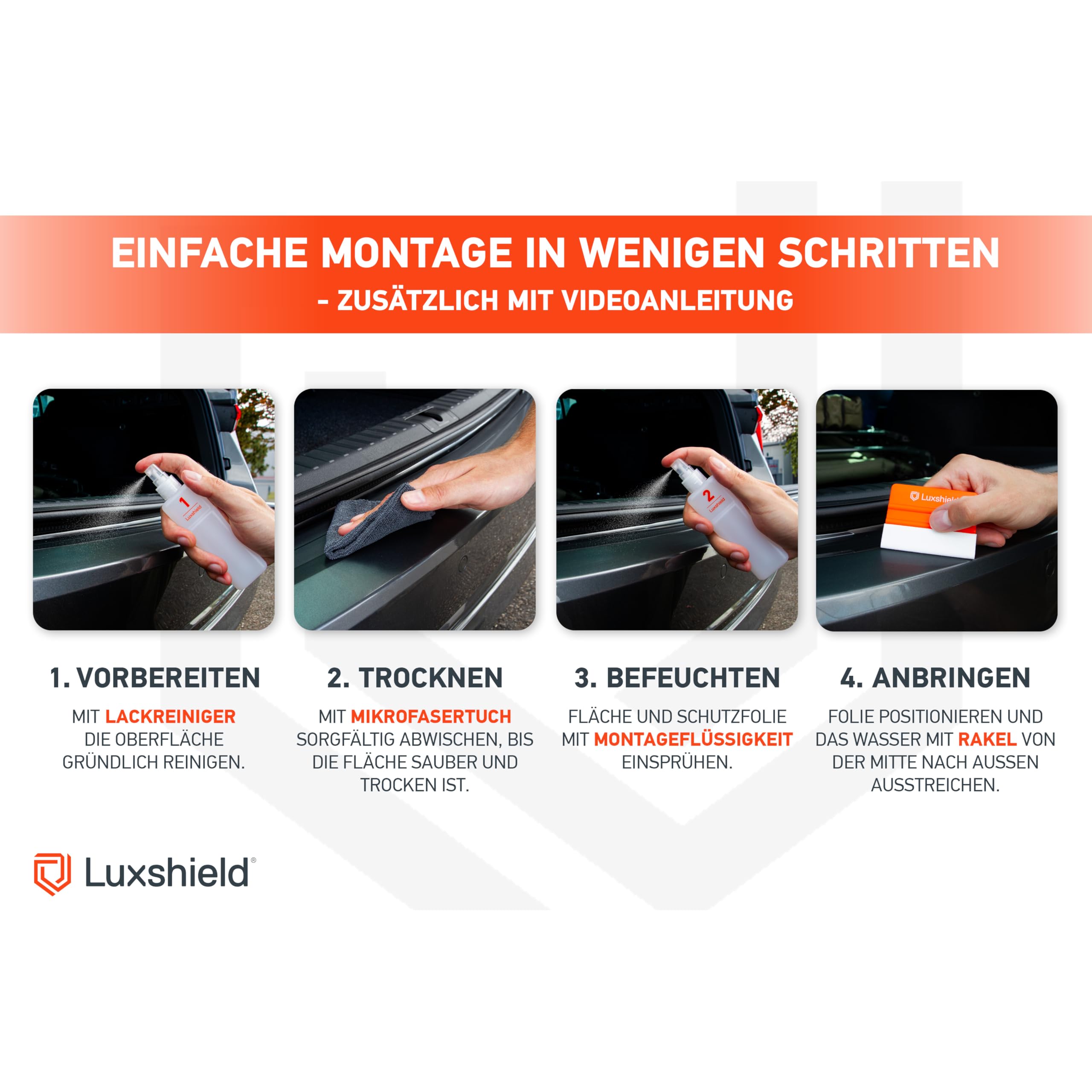 EINFACHE MONTAGE IN WENIGEN SCHRITTEN
- ZUSÄTZLICH MIT VIDEOANLEITUNG

1
Luxshield

2
Luxshield

Luxshield

1. VORBEREITEN
MIT LACKREINIGER DIE OBERFLÄCHE GRÜNDLICH REINIGEN.

2. TROCKNEN
MIT MIKROFASERTUCH SORGFÄLTIG ABWISCHEN, BIS DIE FLÄCHE SAUBER UND TROCKEN IST.

3. BEFEUCHTEN
FLÄCHE UND SCHUTZFOLIE MIT MONTAGEFLÜSSIGKEIT EINSPRÜHEN.

4. ANBRINGEN
FOLIE POSITIONIEREN UND DAS WASSER MIT RAKEL VON DER MITTE NACH AUSSEN AUSSTREICHEN.

Luxshield®