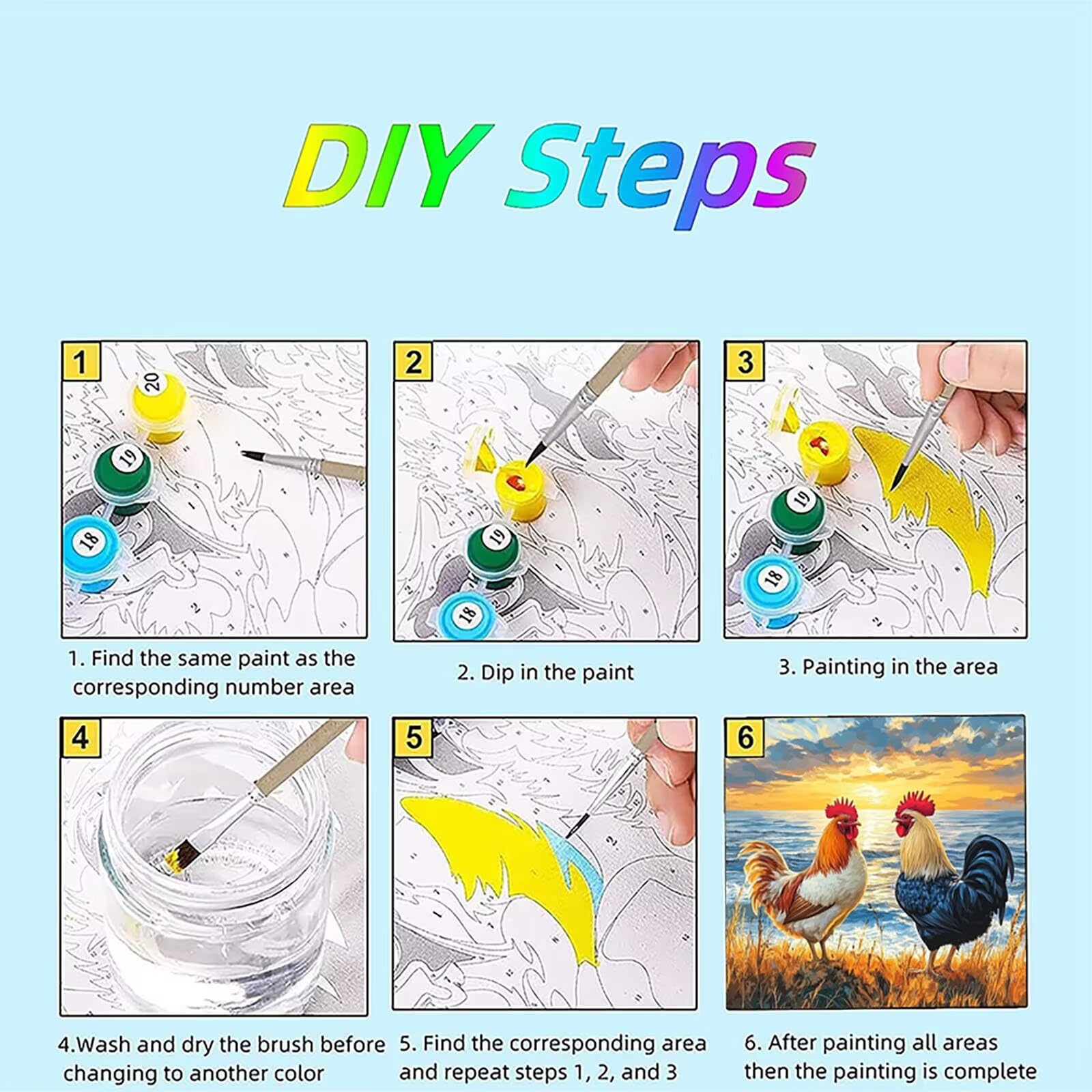 DIY Steps

1

20

19

18

1. Find the same paint as the corresponding number area

2

19

18

2. Dip in the paint

3

19

18

3. Painting in the area

4

4.Wash and dry the brush before changing to another color

5

5. Find the corresponding area and repeat steps 1, 2, and 3

6

6. After painting all areas then the painting is complete