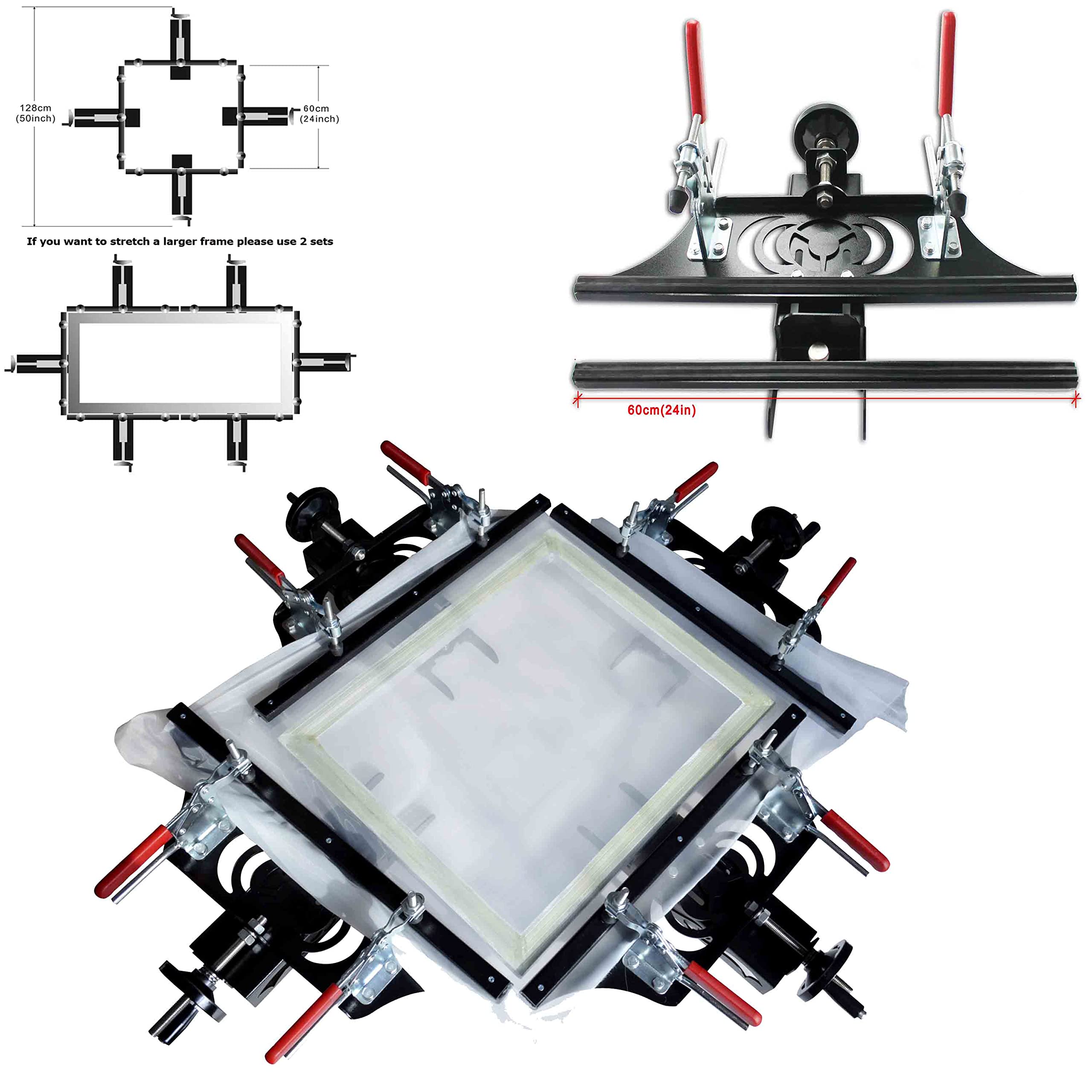 128cm
(50inch)

60cm
(24inch)

If you want to stretch a larger frame please use 2 sets

60cm(24in)