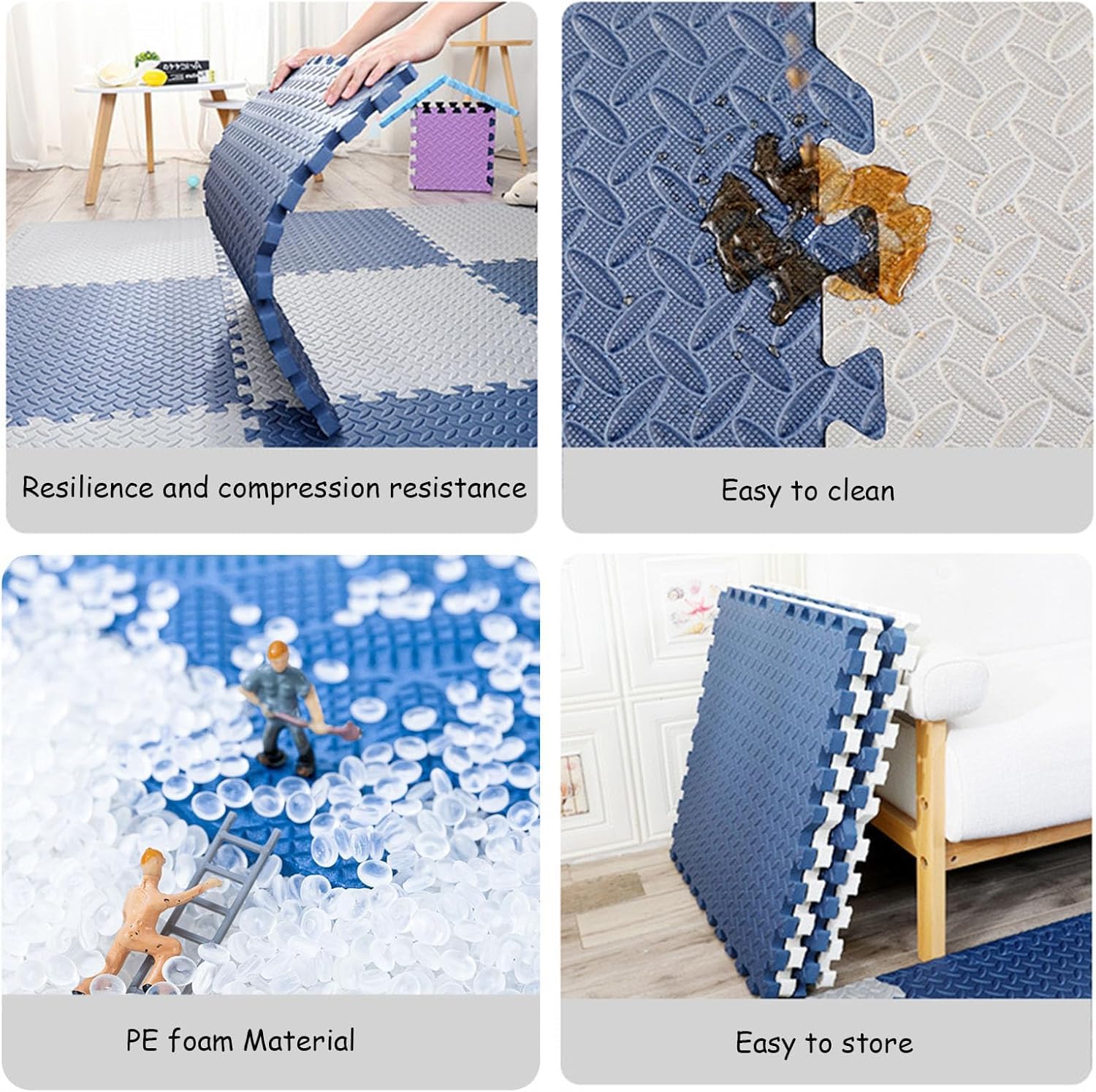 Resilience and compression resistance

Easy to clean

PE foam Material

Easy to store