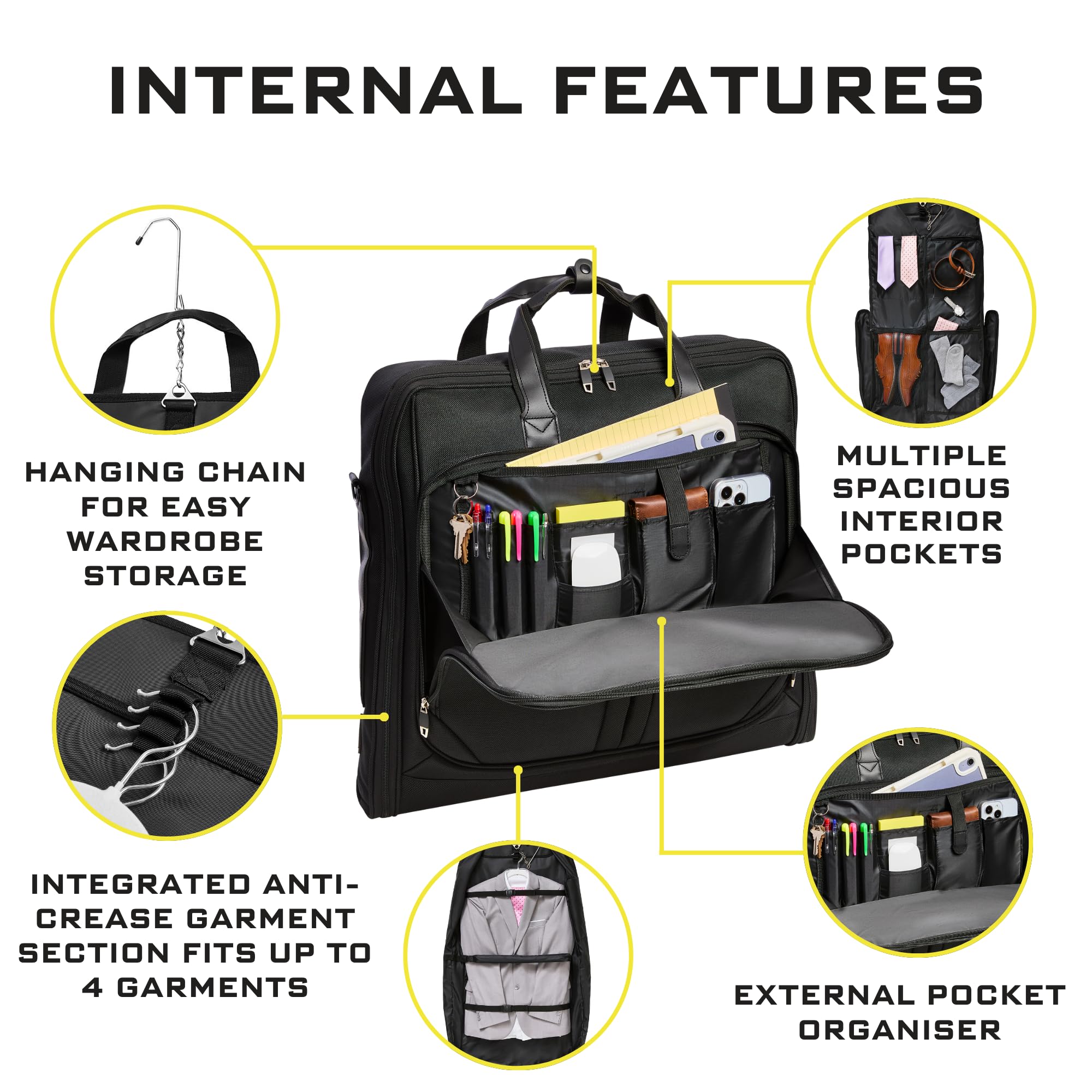 INTERNAL FEATURES

HANGING CHAIN FOR EASY WARDROBE STORAGE

MULTIPLE SPACIOUS INTERIOR POCKETS

INTEGRATED ANTI-CREASE GARMENT SECTION FITS UP TO 4 GARMENTS

EXTERNAL POCKET ORGANISER