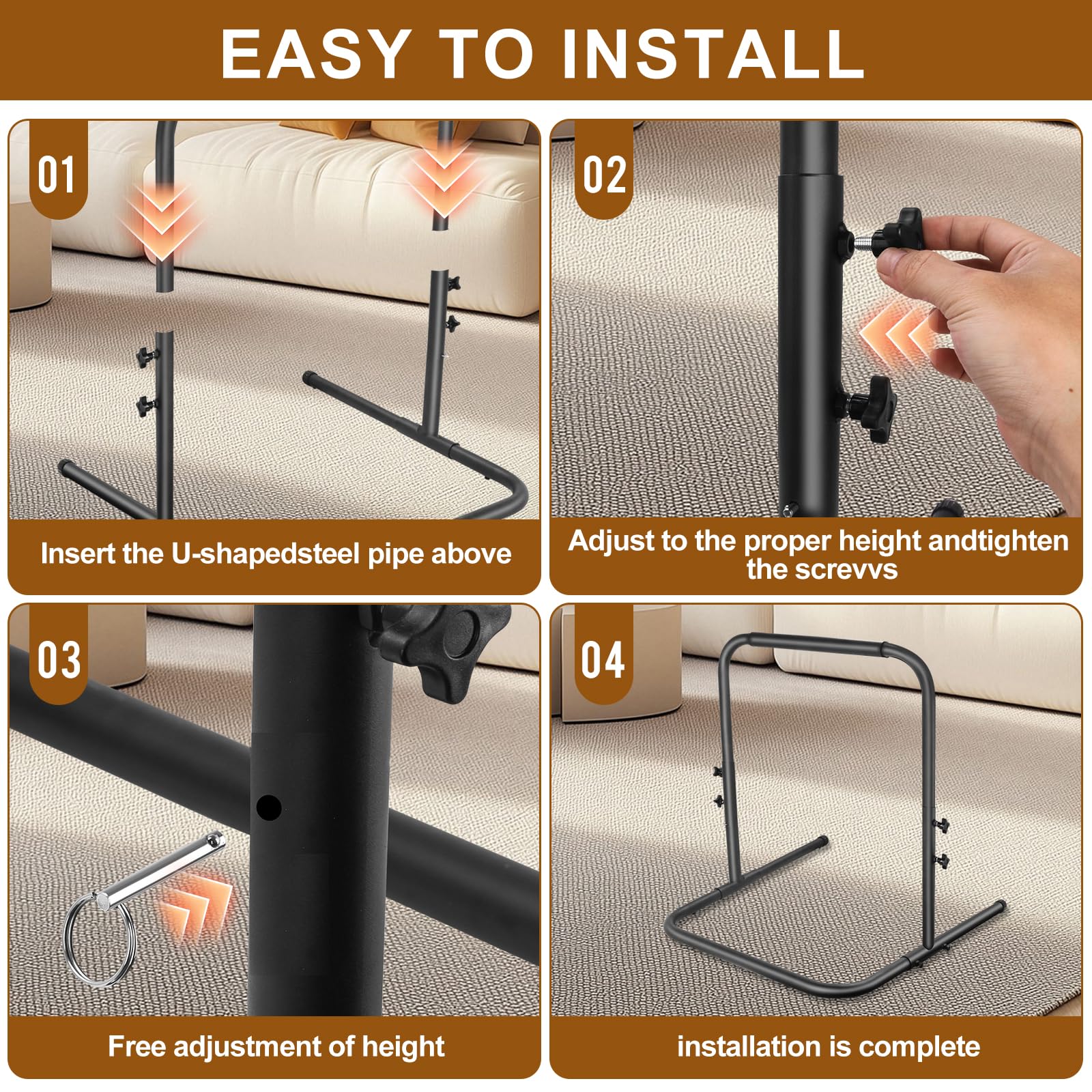 EASY TO INSTALL

01

Insert the U-shapedsteel pipe above

02

Adjust to the proper height andtighten the screvvs

03

Free adjustment of height

04

installation is complete