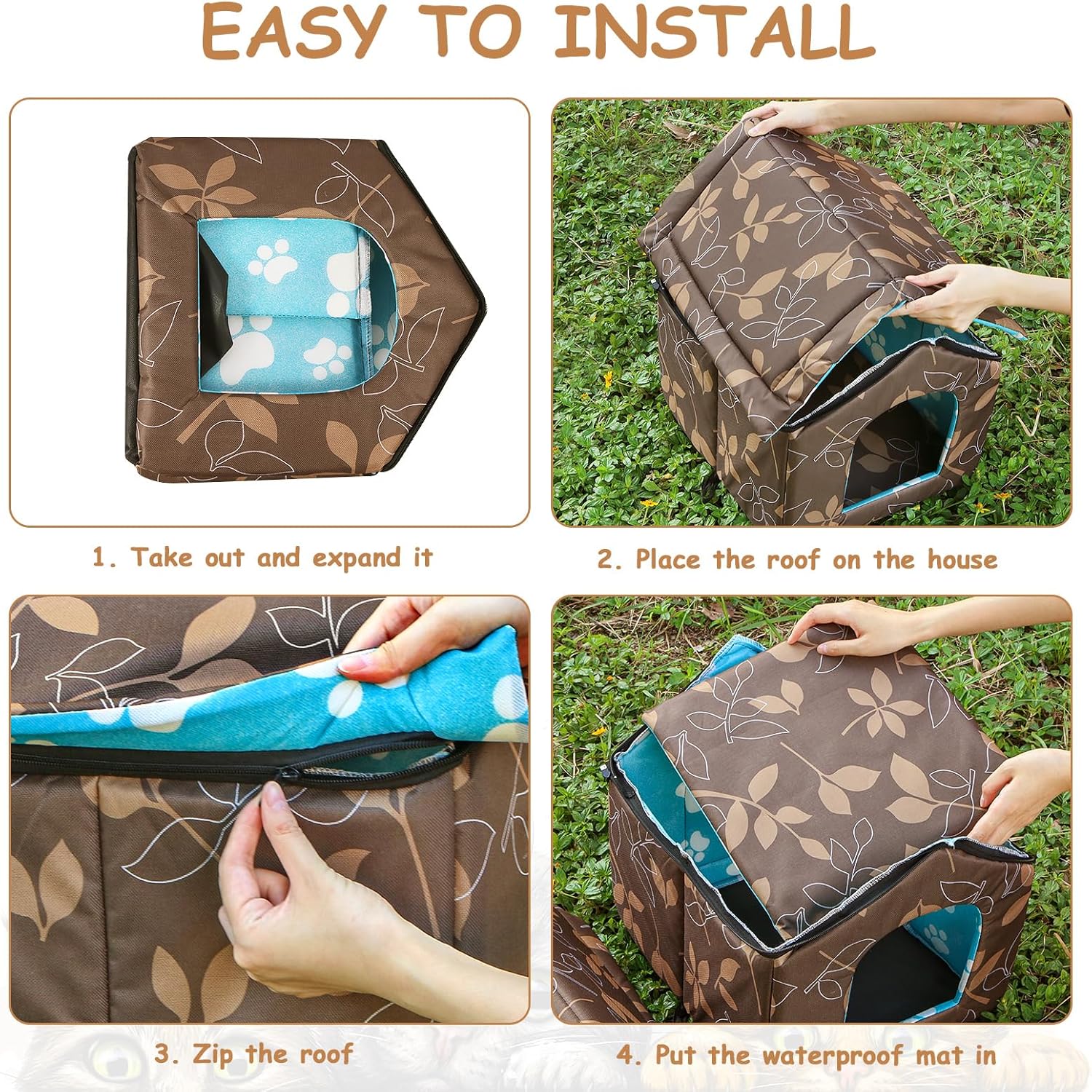 EASY TO INSTALL

1. Take out and expand it

2. Place the roof on the house

3. Zip the roof

4. Put the waterproof mat in