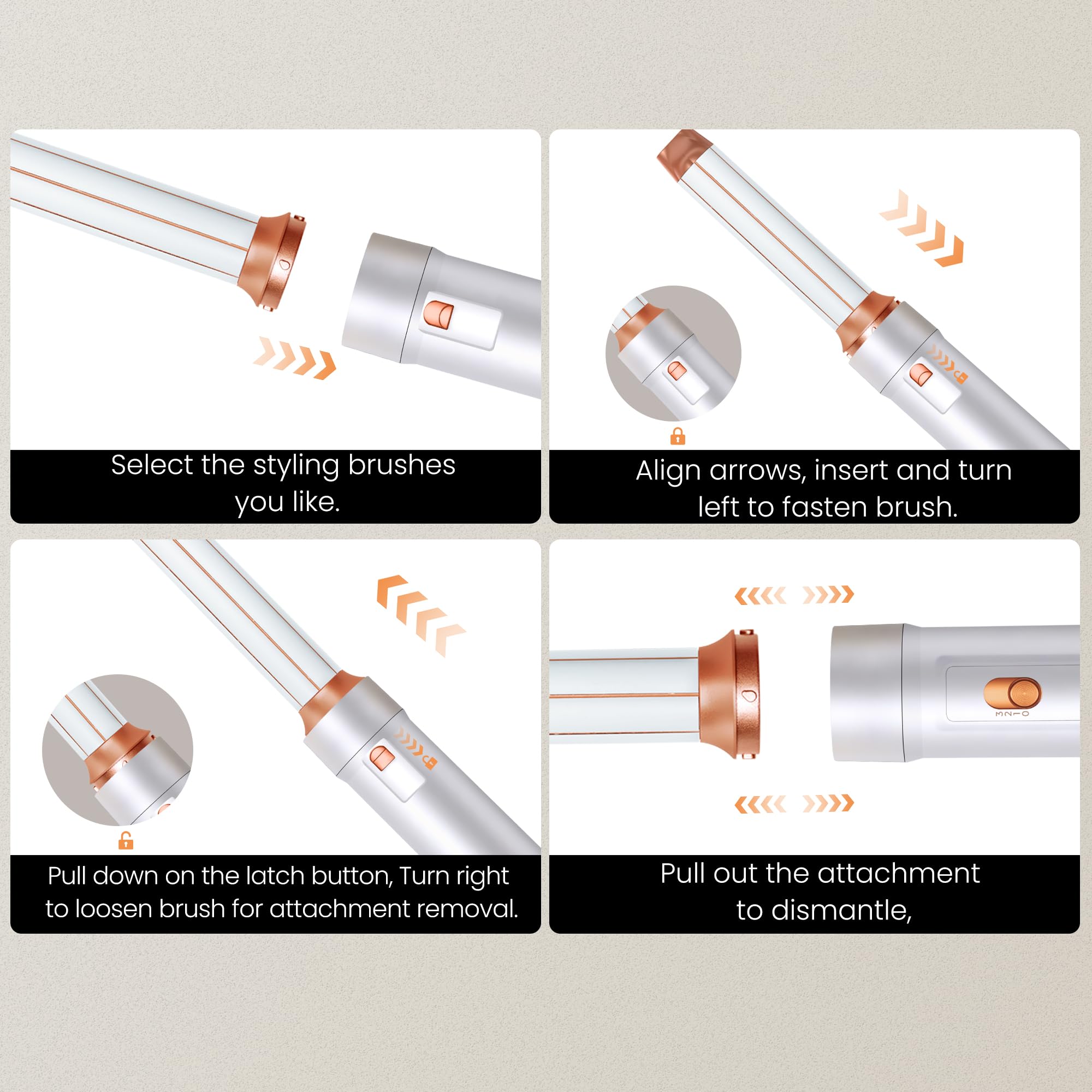 Select the styling brushes you like.

Align arrows, insert and turn left to fasten brush.

Pull down on the latch button, Turn right to loosen brush for attachment removal.

Pull out the attachment to dismantle,