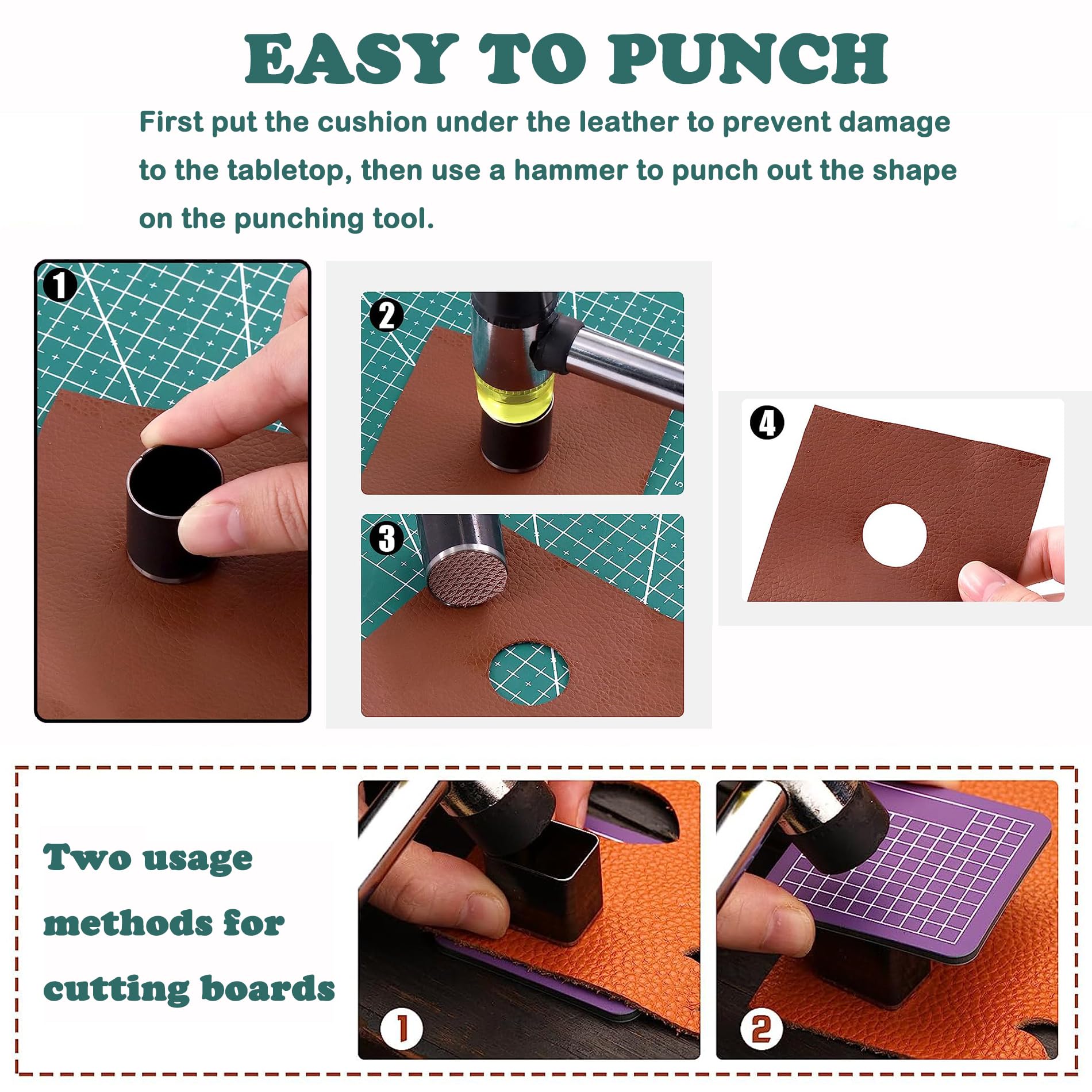 EASY TO PUNCH

First put the cushion under the leather to prevent damage to the tabletop, then use a hammer to punch out the shape on the punching tool.

1

2

3

4

Two usage methods for cutting boards

1

2