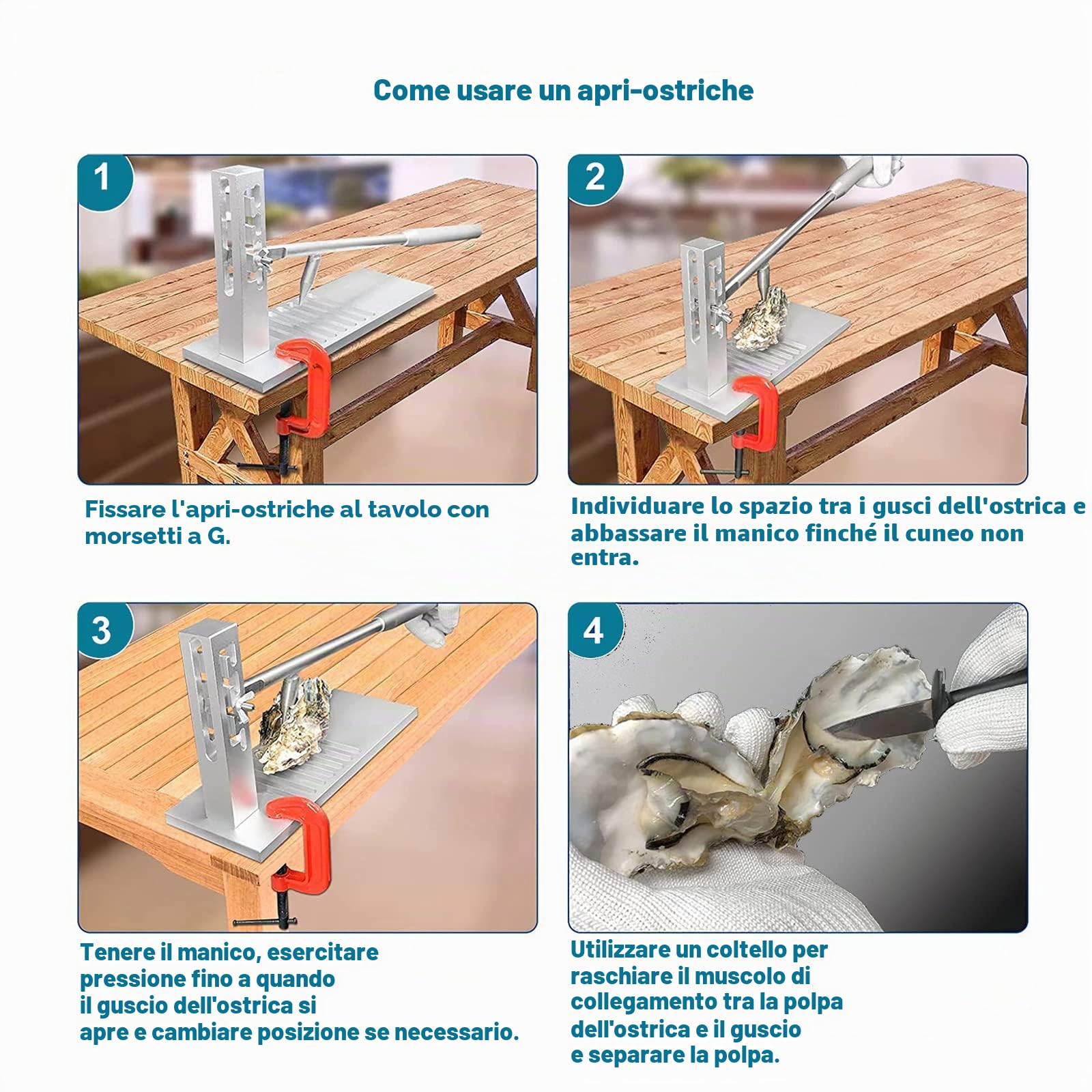 Come usare un apri-ostriche

1

Fissare l'apri-ostriche al tavolo con morsetti a G.

2

Individuare lo spazio tra i gusci dell'ostrica e abbassare il manico finché il cuneo non entra.

3

Tenere il manico, esercitare pressione fino a quando il guscio dell'ostrica si apre e cambiare posizione se necessario.

4

Utilizzare un coltello per raschiare il muscolo di collegamento tra la polpa dell'ostrica e il guscio e separare la polpa.