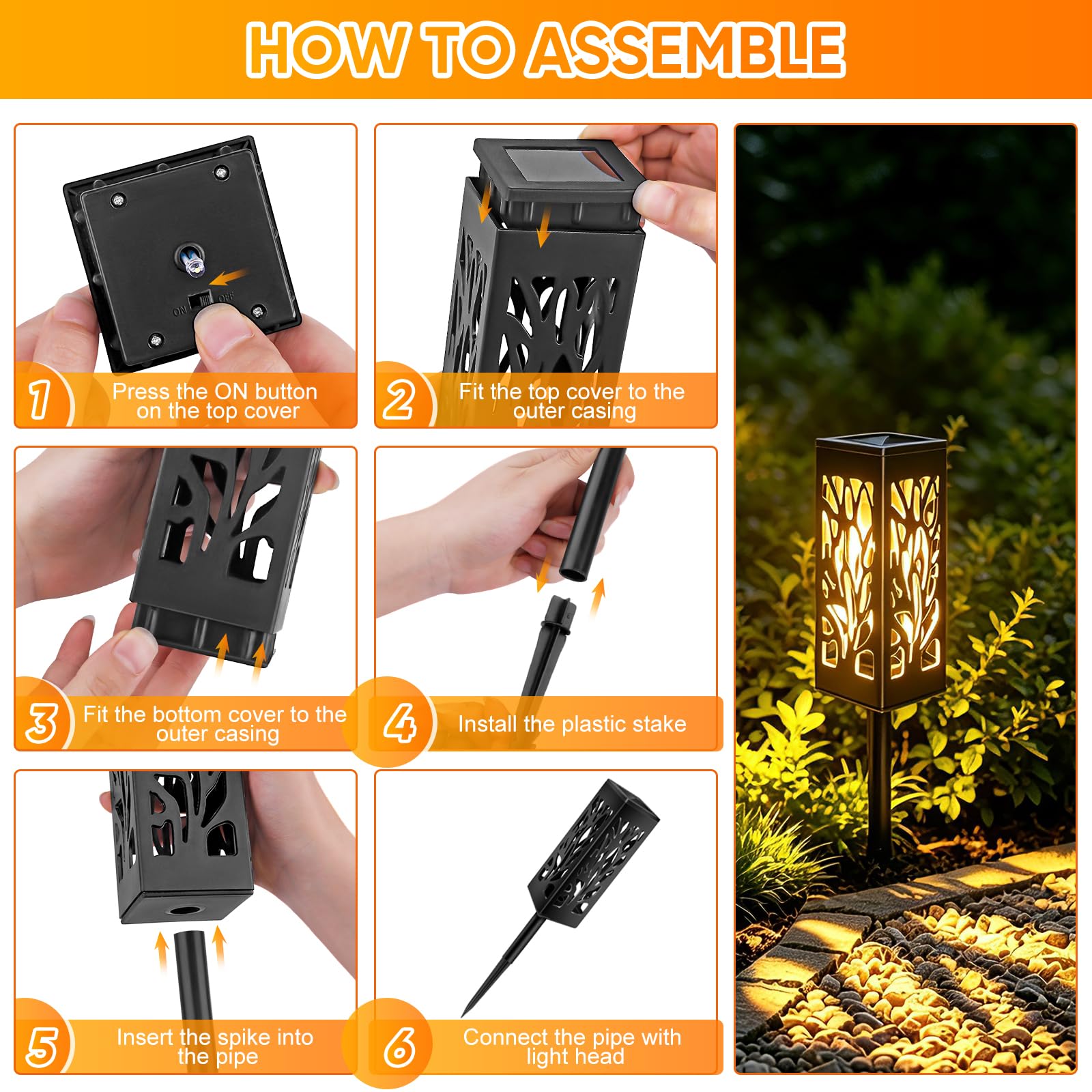 HOW TO ASSEMBLE

ON OFF

1 Press the ON button on the top cover

2 Fit the top cover to the outer casing

3 Fit the bottom cover to the outer casing

4 Install the plastic stake

5 Insert the spike into the pipe

6 Connect the pipe with light head