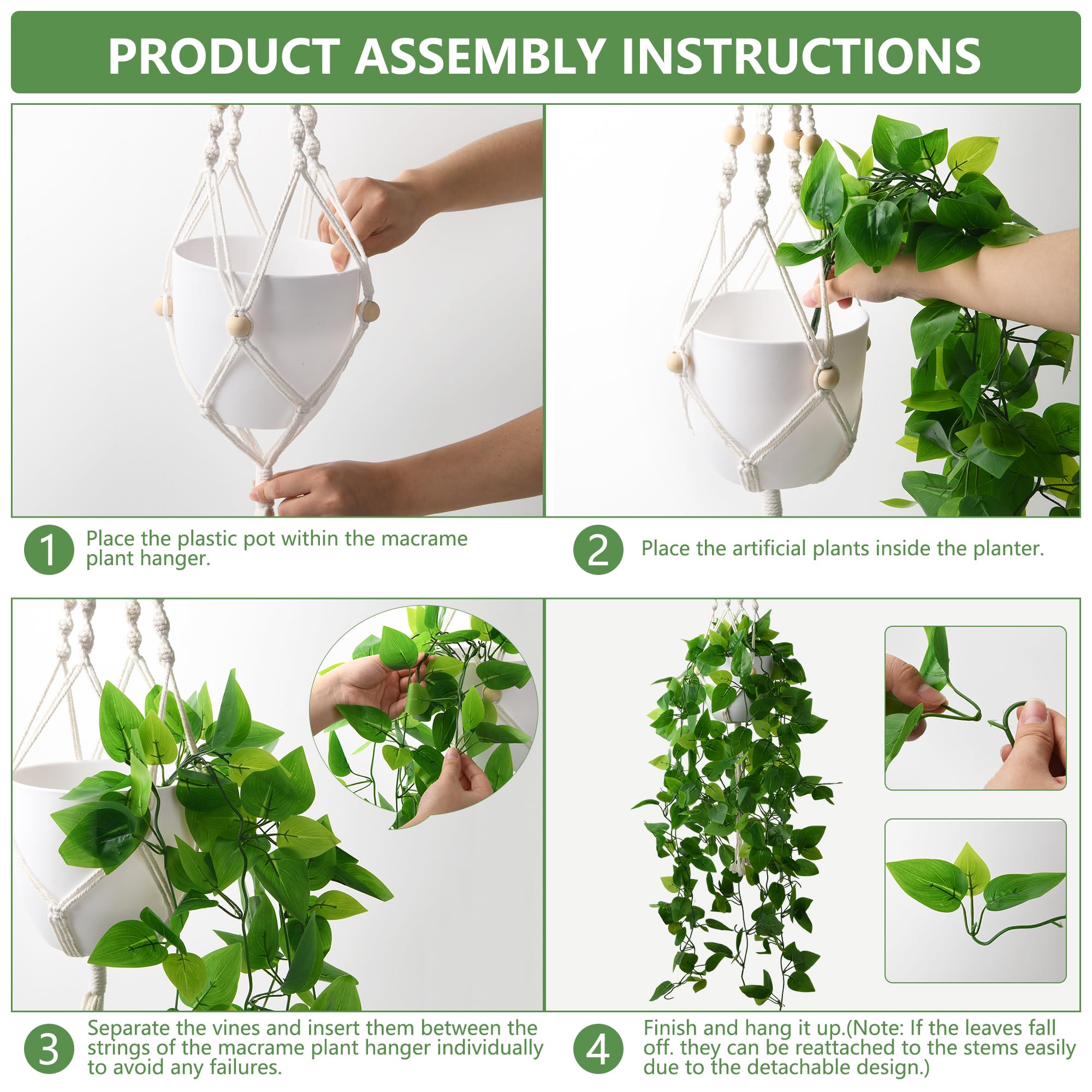 PRODUCT ASSEMBLY INSTRUCTIONS

1 Place the plastic pot within the macrame plant hanger.

2 Place the artificial plants inside the planter.

3 Separate the vines and insert them between the strings of the macrame plant hanger individually to avoid any failures.

4 Finish and hang it up.(Note: If the leaves fall off. they can be reattached to the stems easily due to the detachable design.)