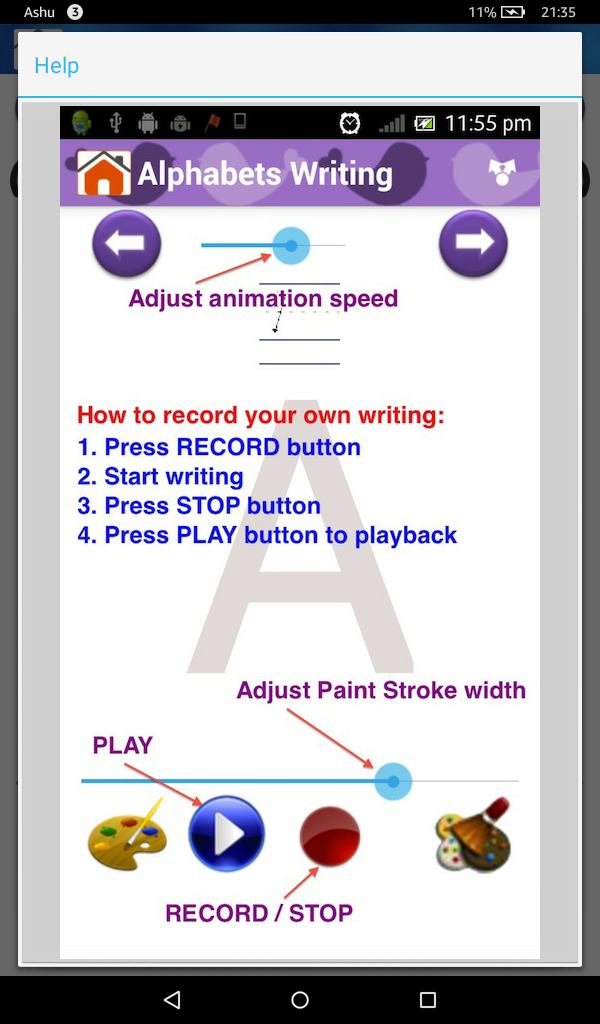 Ashu 3 11% 21:35

Help

11:55 pm

Alphabets Writing

Adjust animation speed

How to record your own writing:
1. Press RECORD button
2. Start writing
3. Press STOP button
4. Press PLAY button to playback

A

Adjust Paint Stroke width

PLAY

RECORD / STOP