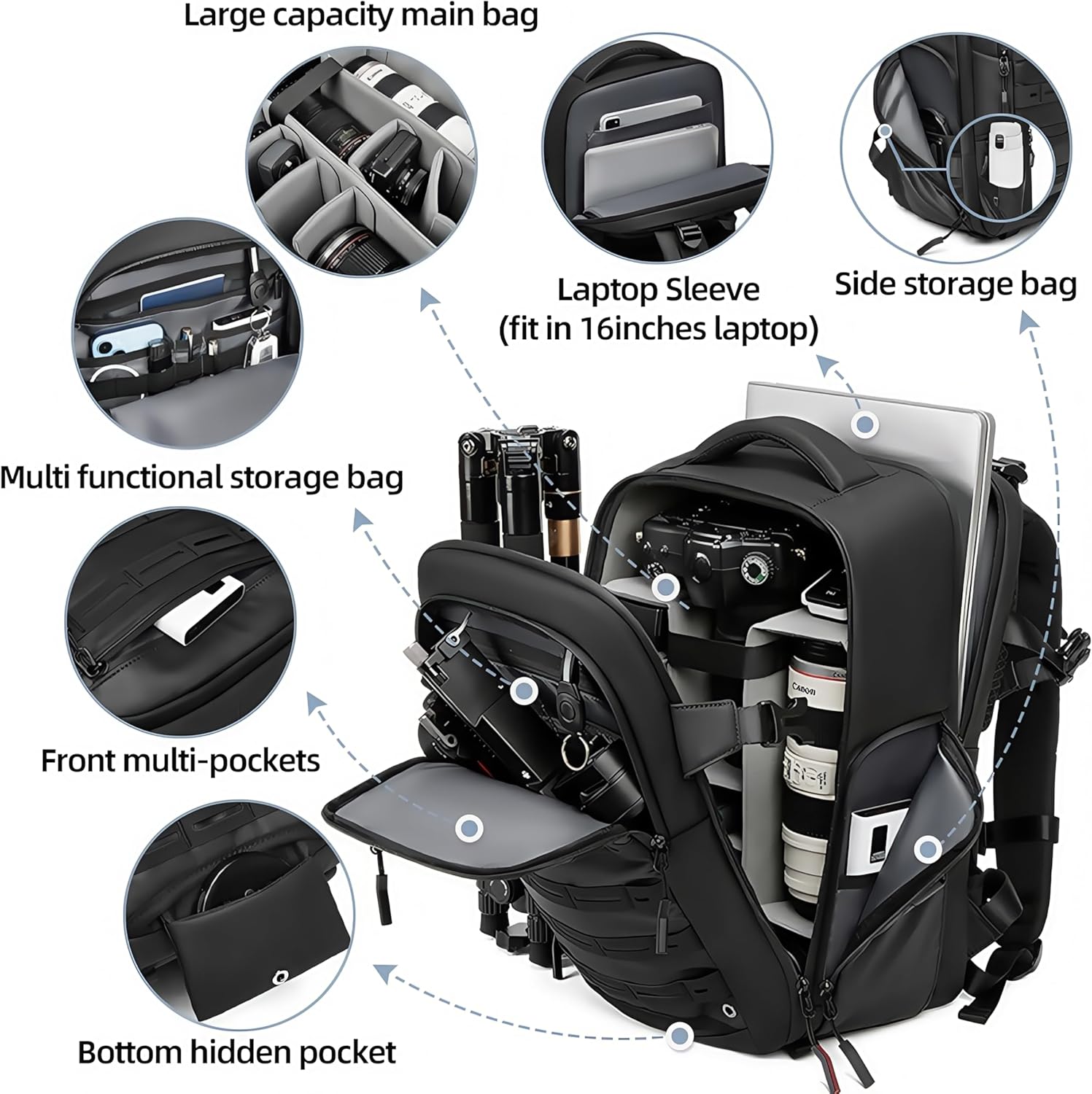 Large capacity main bag

Laptop Sleeve
(fit in 16inches laptop)

Side storage bag

Multi functional storage bag

Front multi-pockets

Bottom hidden pocket

Canon