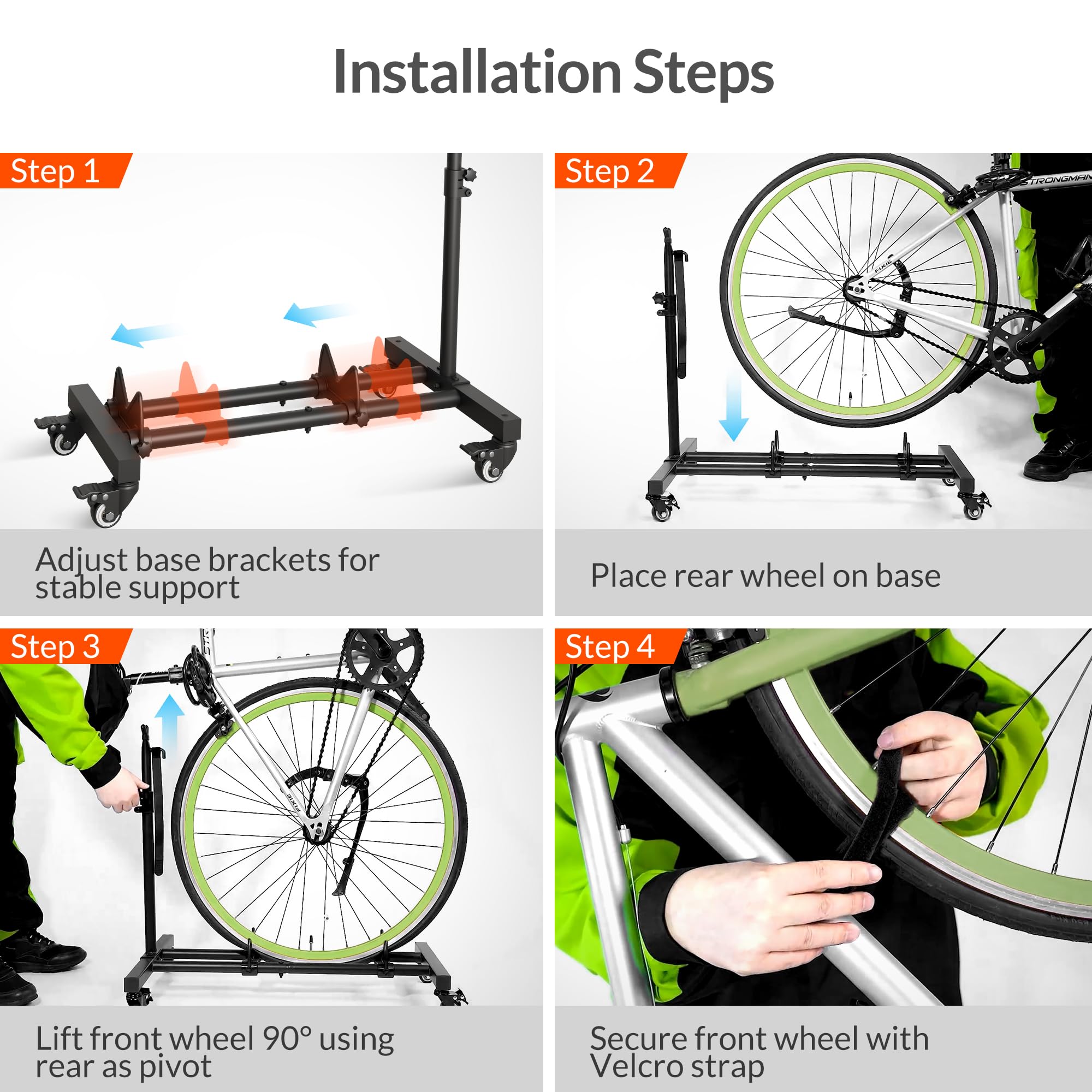 Installation Steps

Step 1

Adjust base brackets for stable support

Step 2

STRONGMAN

FIXIE

Place rear wheel on base

Step 3

FIXIE

Lift front wheel 90° using rear as pivot

Step 4

Secure front wheel with Velcro strap