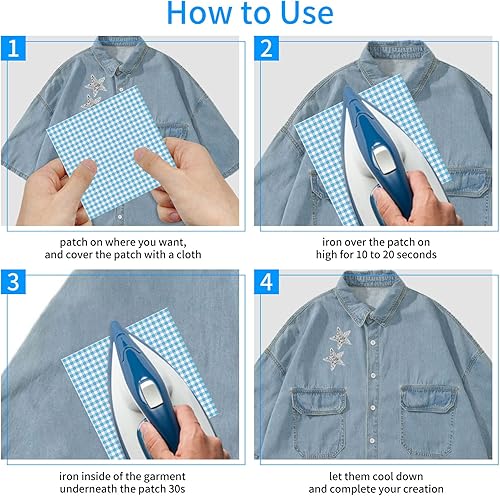 How to Use

1

patch on where you want, and cover the patch with a cloth

2

iron over the patch on high for 10 to 20 seconds

3

iron inside of the garment underneath the patch 30s

4

let them cool down and complete your creation