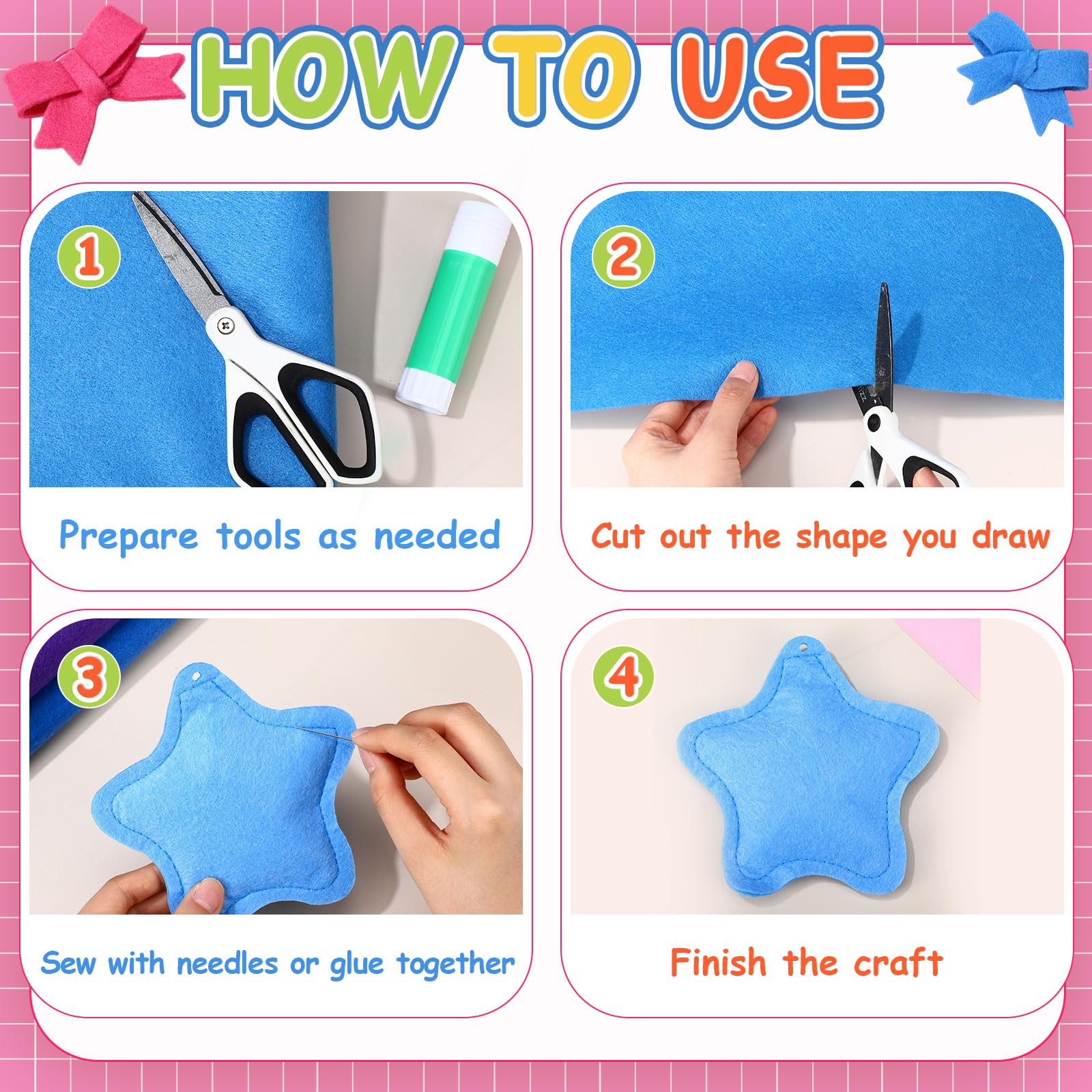 HOW TO USE

1

Prepare tools as needed

2

Cut out the shape you draw

3

Sew with needles or glue together

4

Finish the craft