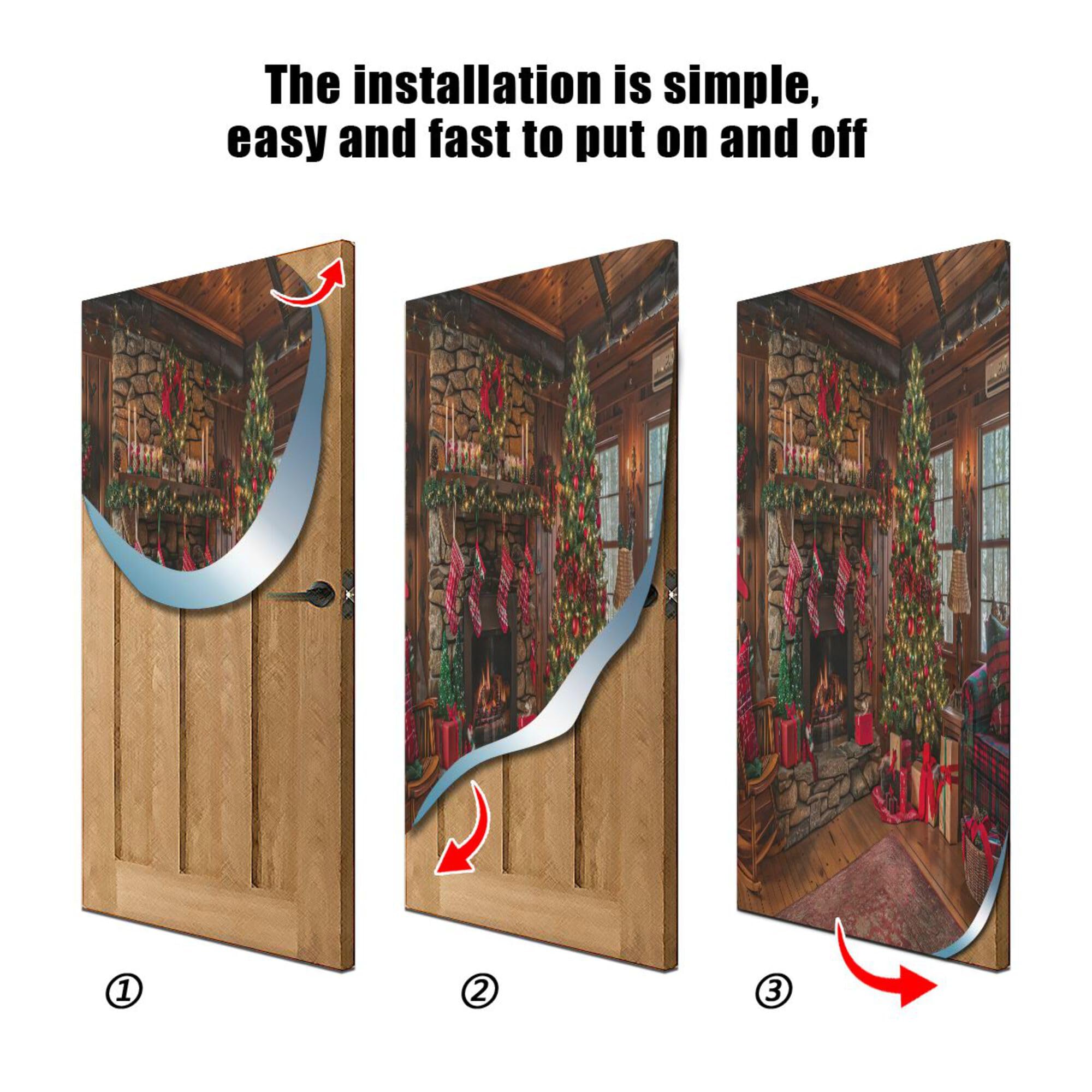 The installation is simple, easy and fast to put on and off

①

②

③