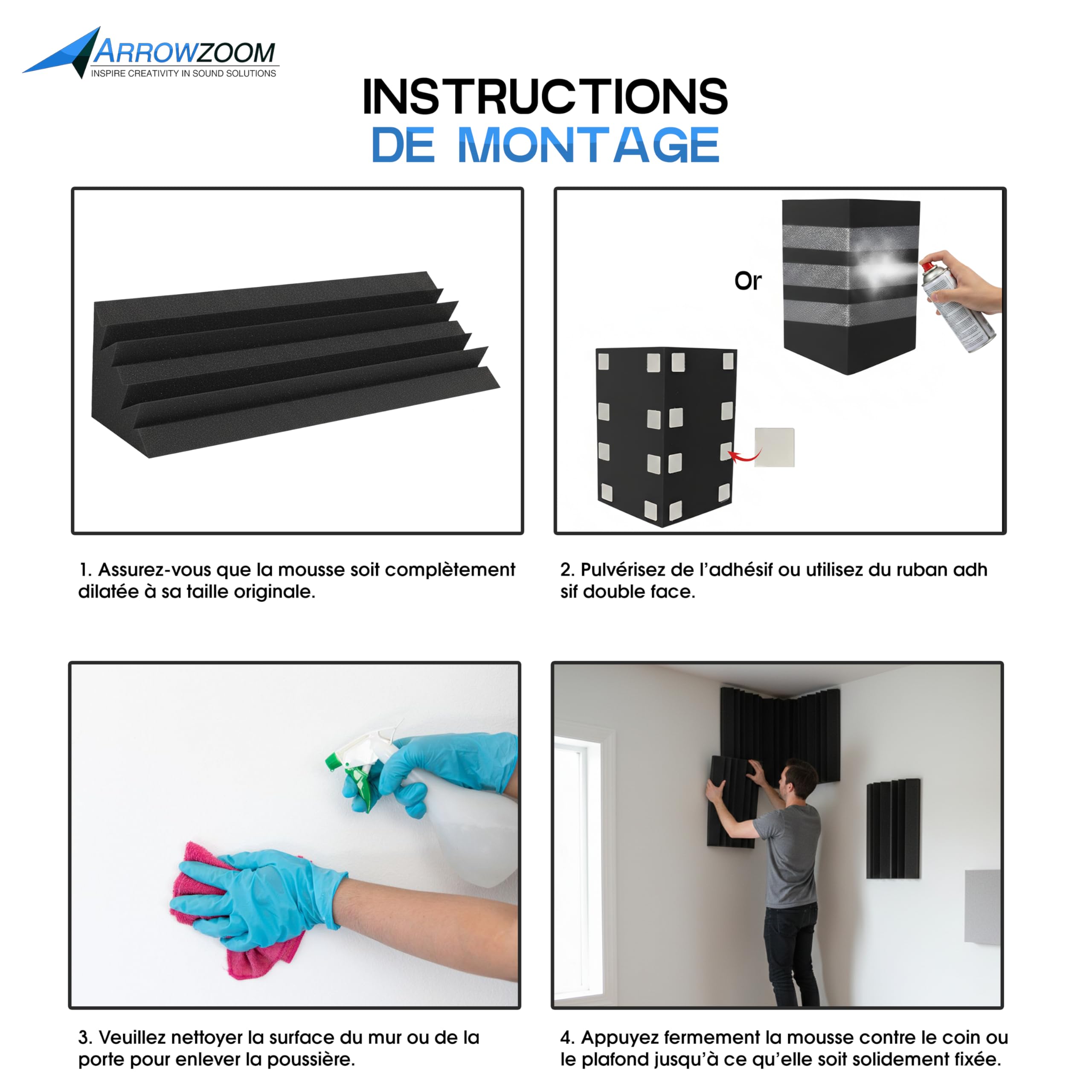 ARROWZOOM
INSPIRE CREATIVITY IN SOUND SOLUTIONS

INSTRUCTIONS
DE MONTAGE

Or

1. Assurez-vous que la mousse soit complètement dilatée à sa taille originale.

2. Pulvérisez de l'adhésif ou utilisez du ruban adh sif double face.

3. Veuillez nettoyer la surface du mur ou de la porte pour enlever la poussière.

4. Appuyez fermement la mousse contre le coin ou le plafond jusqu'à ce qu'elle soit solidement fixée.