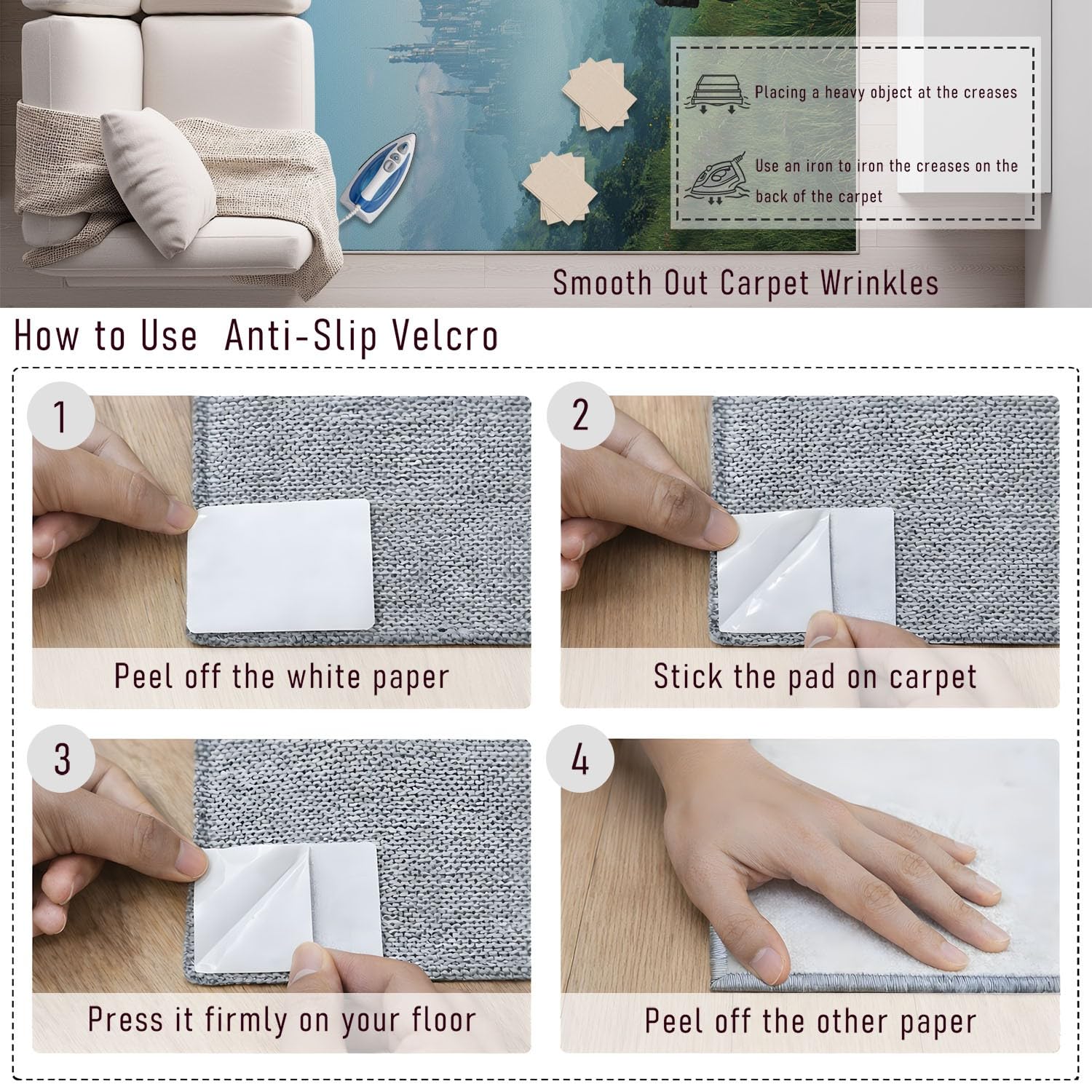 Placing a heavy object at the creases

Use an iron to iron the creases on the back of the carpet

Smooth Out Carpet Wrinkles

How to Use Anti-Slip Velcro

1

Peel off the white paper

2

Stick the pad on carpet

3

Press it firmly on your floor

4

Peel off the other paper