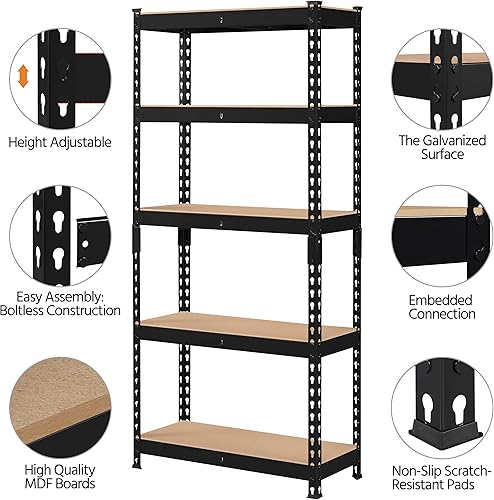 Height Adjustable

Easy Assembly: Boltless Construction

High Quality MDF Boards

The Galvanized Surface

Embedded Connection

Non-Slip Scratch-Resistant Pads