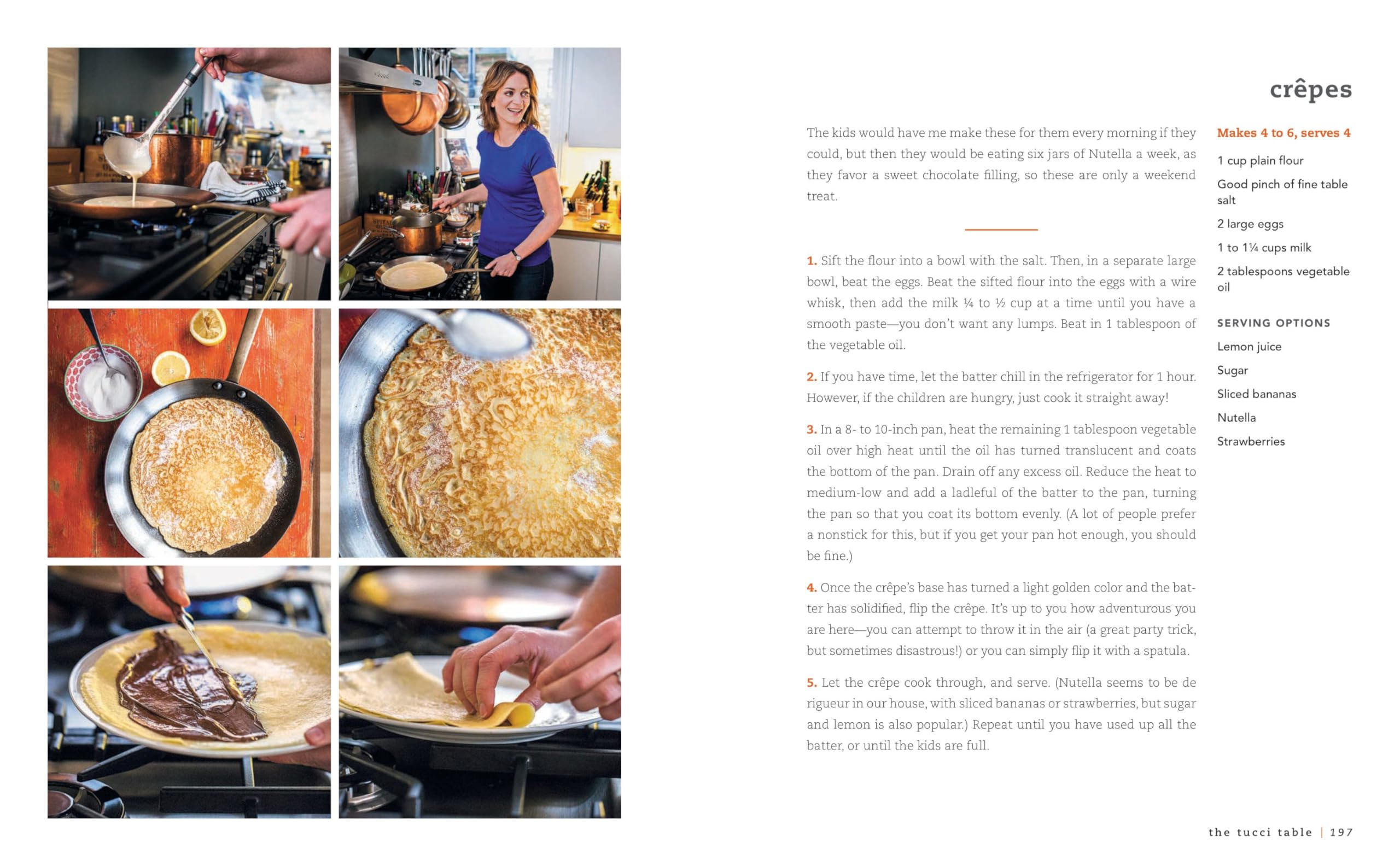 crêpes

The kids would have me make these for them every morning if they could, but then they would be eating six jars of Nutella a week, as they favor a sweet chocolate filling, so these are only a weekend treat.

1. Sift the flour into a bowl with the salt. Then, in a separate large bowl, beat the eggs. Beat the sifted flour into the eggs with a wire whisk, then add the milk ¼ to ½ cup at a time until you have a smooth paste—you don't want any lumps. Beat in 1 tablespoon of the vegetable oil.

2. If you have time, let the batter chill in the refrigerator for 1 hour. However, if the children are hungry, just cook it straight away!

3. In a 8- to 10-inch pan, heat the remaining 1 tablespoon vegetable oil over high heat until the oil has turned translucent and coats the bottom of the pan. Drain off any excess oil. Reduce the heat to medium-low and add a ladleful of the batter to the pan, turning the pan so that you coat its bottom evenly. (A lot of people prefer a nonstick for this, but if you get your pan hot enough, you should be fine.)

4. Once the crêpe's base has turned a light golden color and the batter has solidified, flip the crêpe. It's up to you how adventurous you are here—you can attempt to throw it in the air (a great party trick, but sometimes disastrous!) or you can simply flip it with a spatula.

5. Let the crêpe cook through, and serve. (Nutella seems to be de rigueur in our house, with sliced bananas or strawberries, but sugar and lemon is also popular.) Repeat until you have used up all the batter, or until the kids are full.

Makes 4 to 6, serves 4

1 cup plain flour

Good pinch of fine table salt

2 large eggs

1 to 1¼ cups milk

2 tablespoons vegetable oil

SERVING OPTIONS

Lemon juice

Sugar

Sliced bananas

Nutella

Strawberries

the tucci table | 197