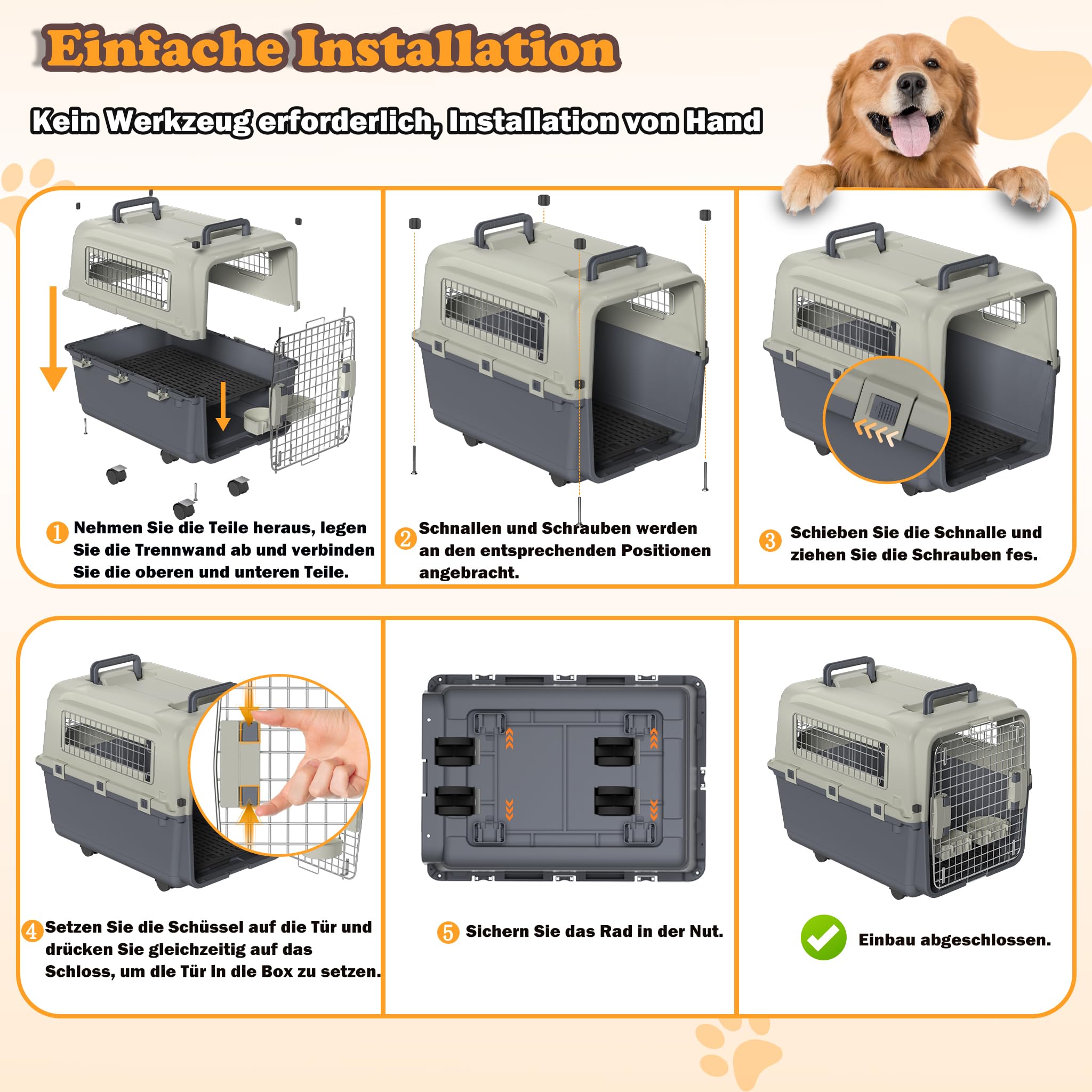 Einfache Installation

Kein Werkzeug erforderlich, Installation von Hand

1 Nehmen Sie die Teile heraus, legen Sie die Trennwand ab und verbinden Sie die oberen und unteren Teile.

2 Schnallen und Schrauben werden an den entsprechenden Positionen angebracht.

3 Schieben Sie die Schnalle und ziehen Sie die Schrauben fes.

4 Setzen Sie die Schüssel auf die Tür und drücken Sie gleichzeitig auf das Schloss, um die Tür in die Box zu setzen.

5 Sichern Sie das Rad in der Nut.

Einbau abgeschlossen.