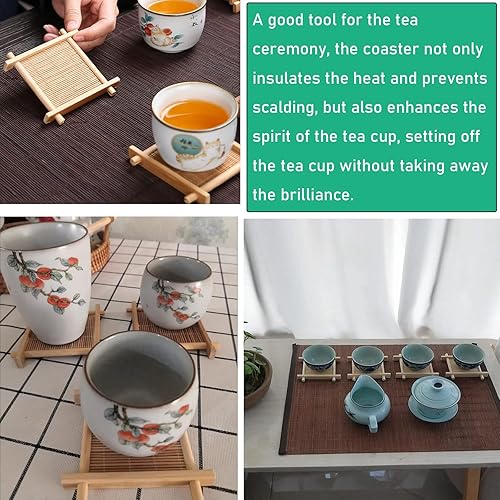 A good tool for the tea ceremony, the coaster not only insulates the heat and prevents scalding, but also enhances the spirit of the tea cup, setting off the tea cup without taking away the brilliance.