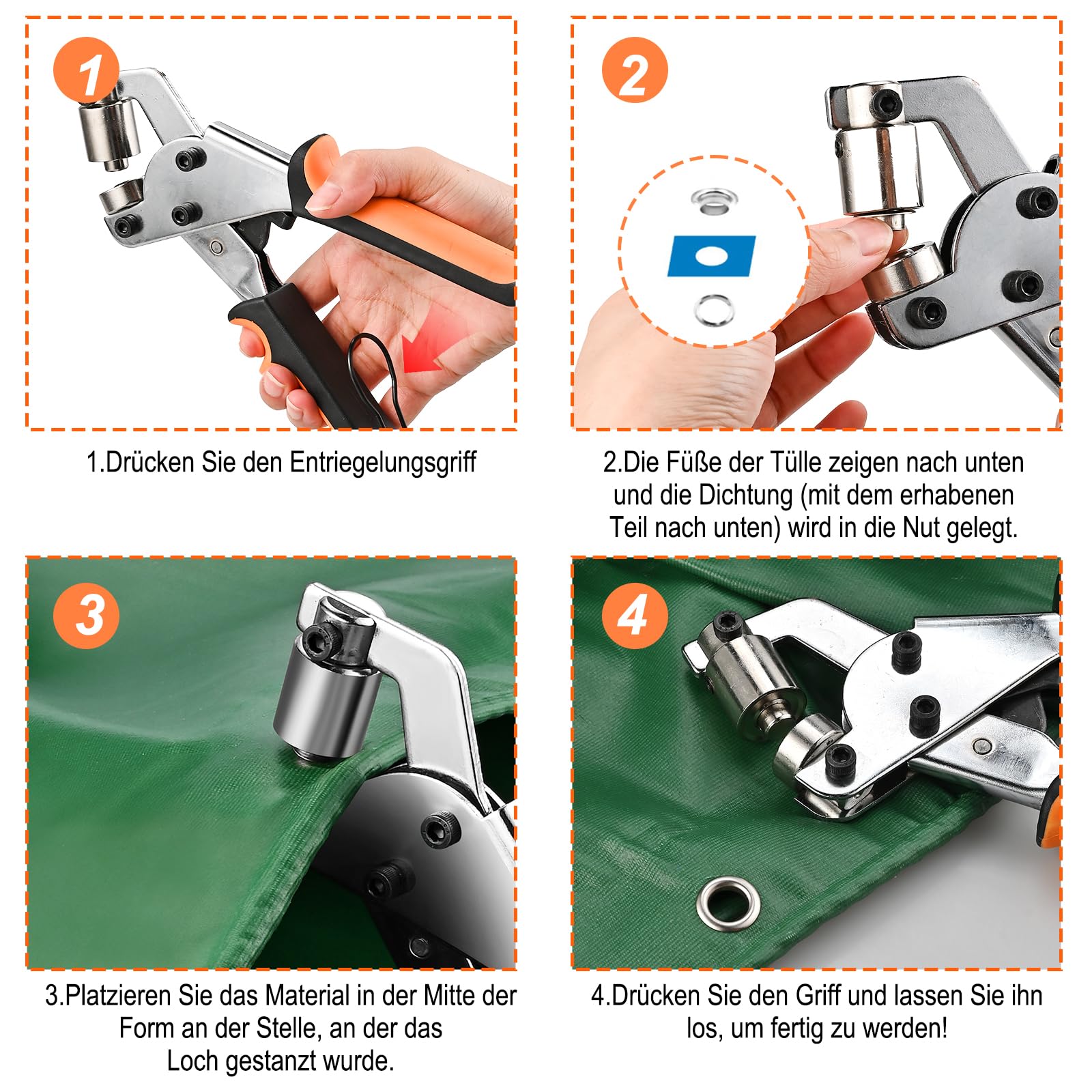 1

1.Drücken Sie den Entriegelungsgriff

2

2.Die Füße der Tülle zeigen nach unten und die Dichtung (mit dem erhabenen Teil nach unten) wird in die Nut gelegt.

3

3.Platzieren Sie das Material in der Mitte der Form an der Stelle, an der das Loch gestanzt wurde.

4

4.Drücken Sie den Griff und lassen Sie ihn los, um fertig zu werden!