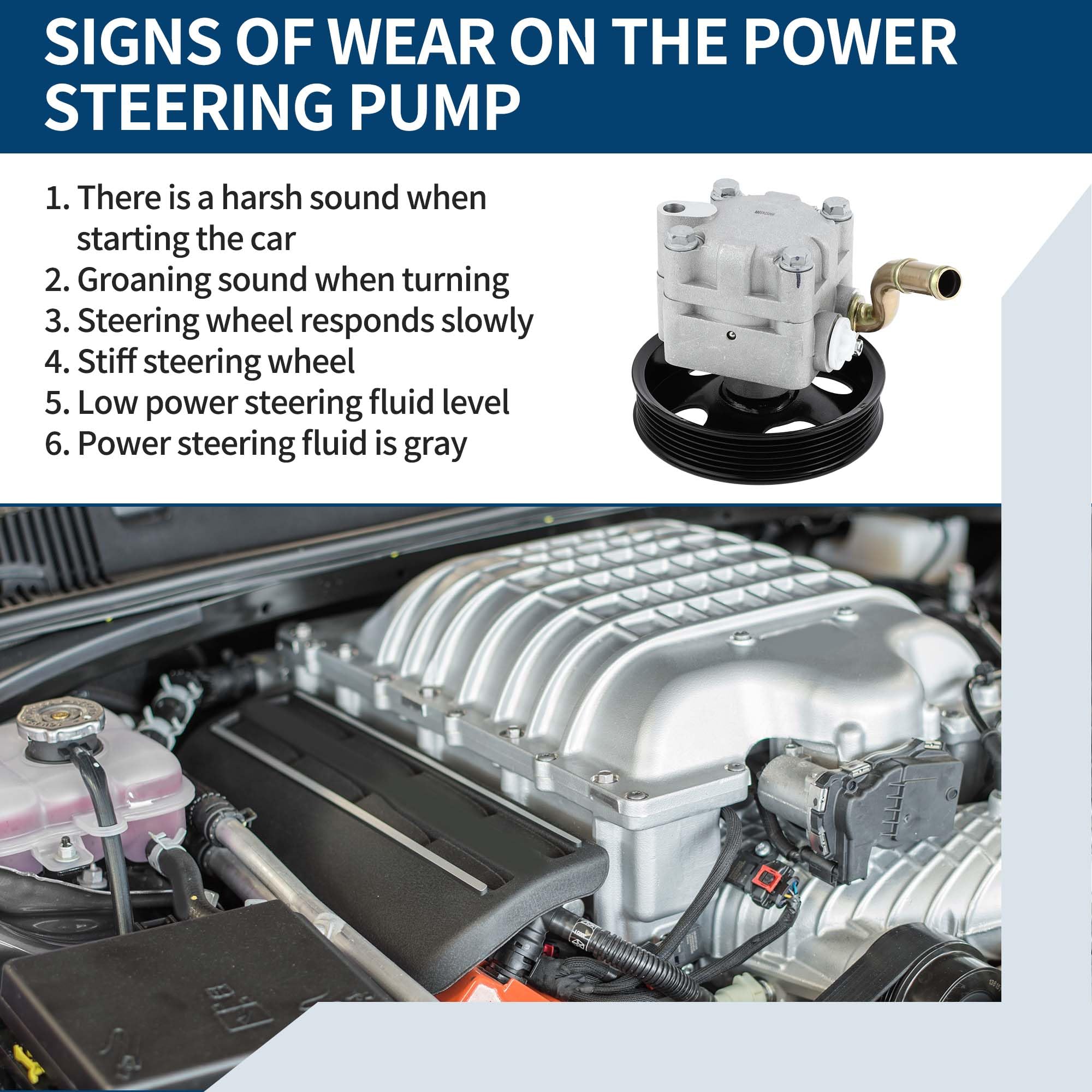 SIGNS OF WEAR ON THE POWER STEERING PUMP

1. There is a harsh sound when starting the car
2. Groaning sound when turning
3. Steering wheel responds slowly
4. Stiff steering wheel
5. Low power steering fluid level
6. Power steering fluid is gray