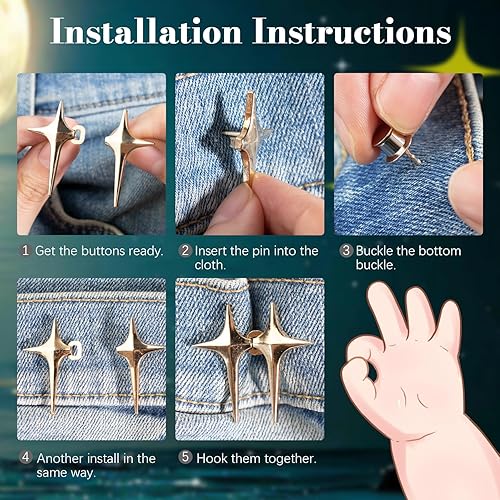 Installation Instructions

1 Get the buttons ready.

2 Insert the pin into the cloth.

3 Buckle the bottom buckle.

4 Another install in the same way.

5 Hook them together.