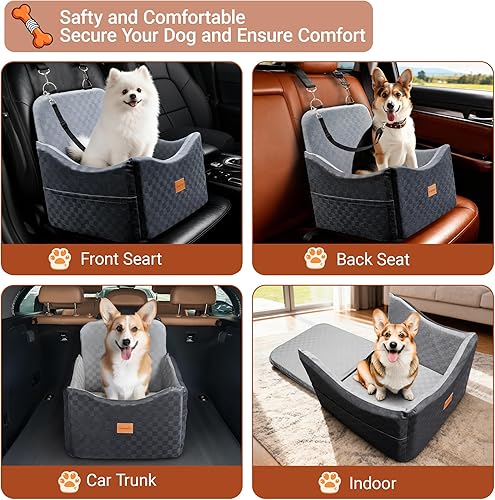 Safty and Comfortable
Secure Your Dog and Ensure Comfort

Front Seart

Back Seat

Car Trunk

Indoor