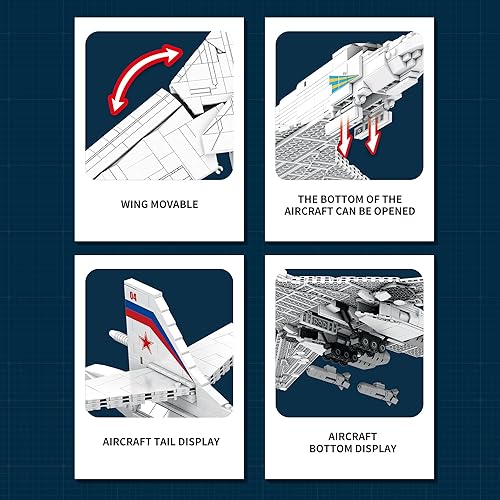 WING MOVABLE

THE BOTTOM OF THE AIRCRAFT CAN BE OPENED

04

AIRCRAFT TAIL DISPLAY

AIRCRAFT BOTTOM DISPLAY