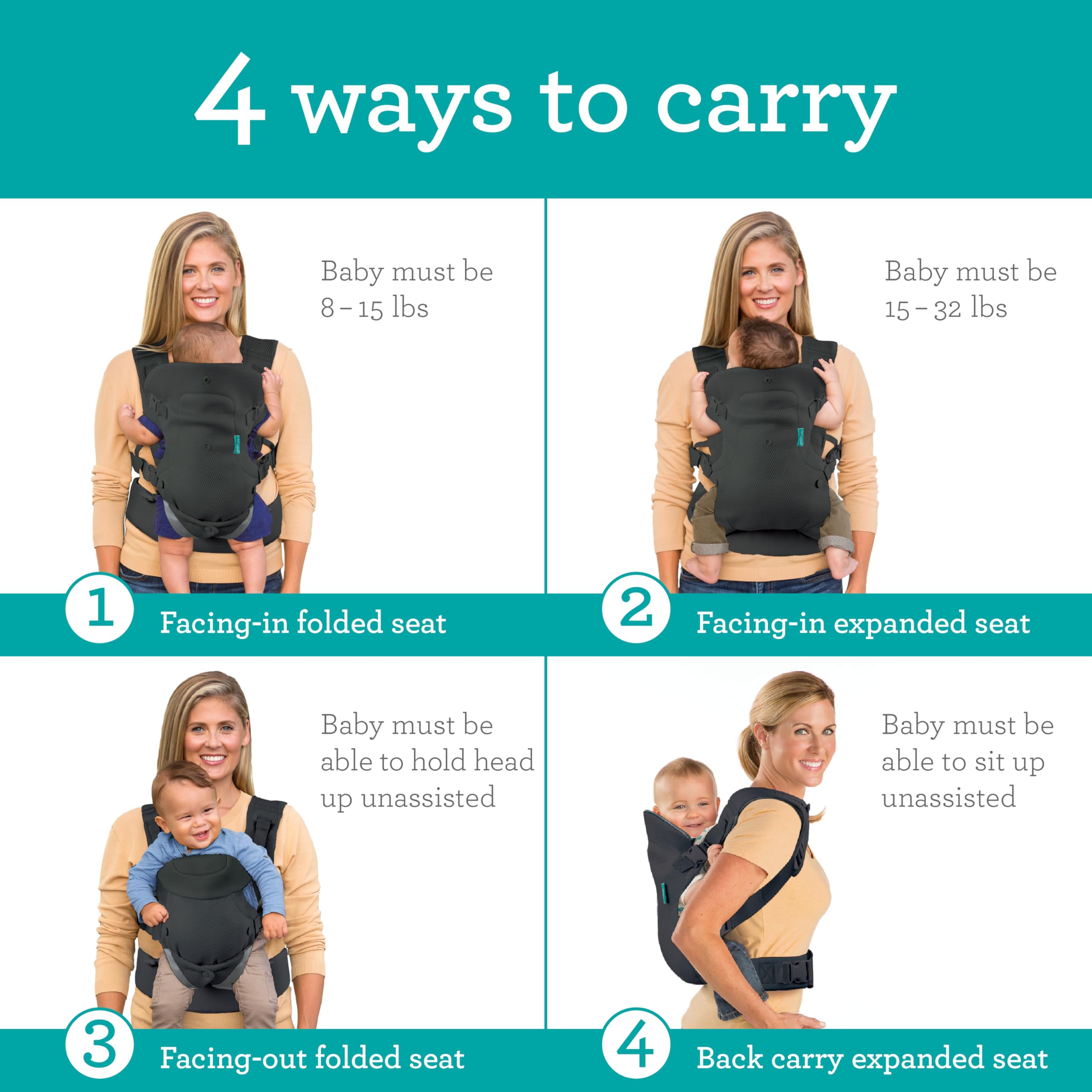 4 ways to carry

Baby must be 8 – 15 lbs

1 Facing-in folded seat

Baby must be 15 – 32 lbs

2 Facing-in expanded seat

Baby must be able to hold head up unassisted

3 Facing-out folded seat

Baby must be able to sit up unassisted

4 Back carry expanded seat