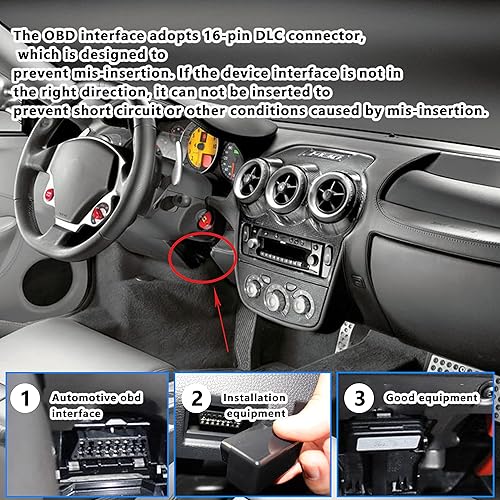 The OBD interface adopts 16-pin DLC connector, which is designed to prevent mis-insertion. If the device interface is not in the right direction, it can not be inserted to prevent short circuit or other conditions caused by mis-insertion.

1 Automotive obd interface

2 Installation equipment

3 Good equipment