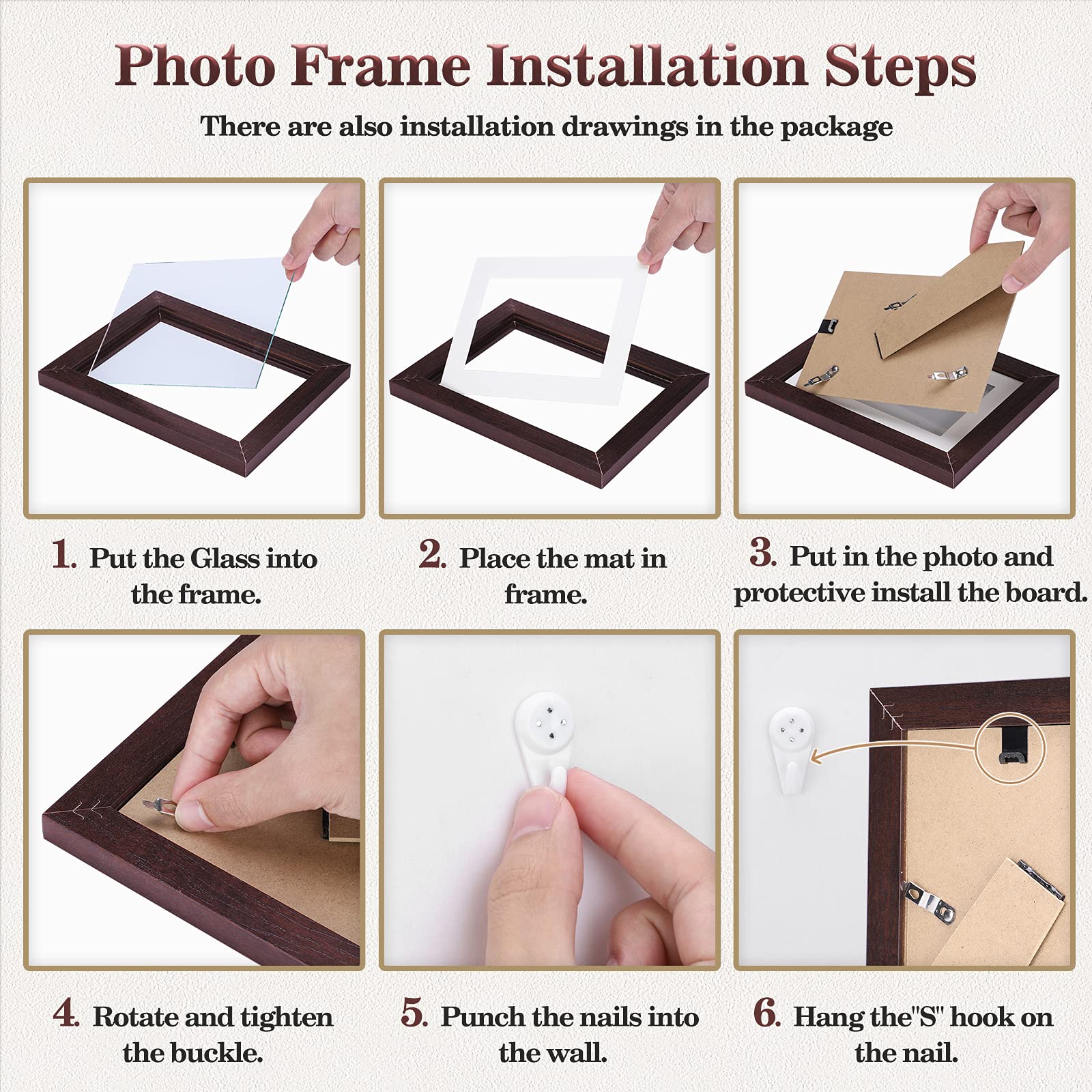 Photo Frame Installation Steps

There are also installation drawings in the package

1. Put the Glass into the frame.

2. Place the mat in frame.

3. Put in the photo and protective install the board.

4. Rotate and tighten the buckle.

5. Punch the nails into the wall.

6. Hang the"S" hook on the nail.