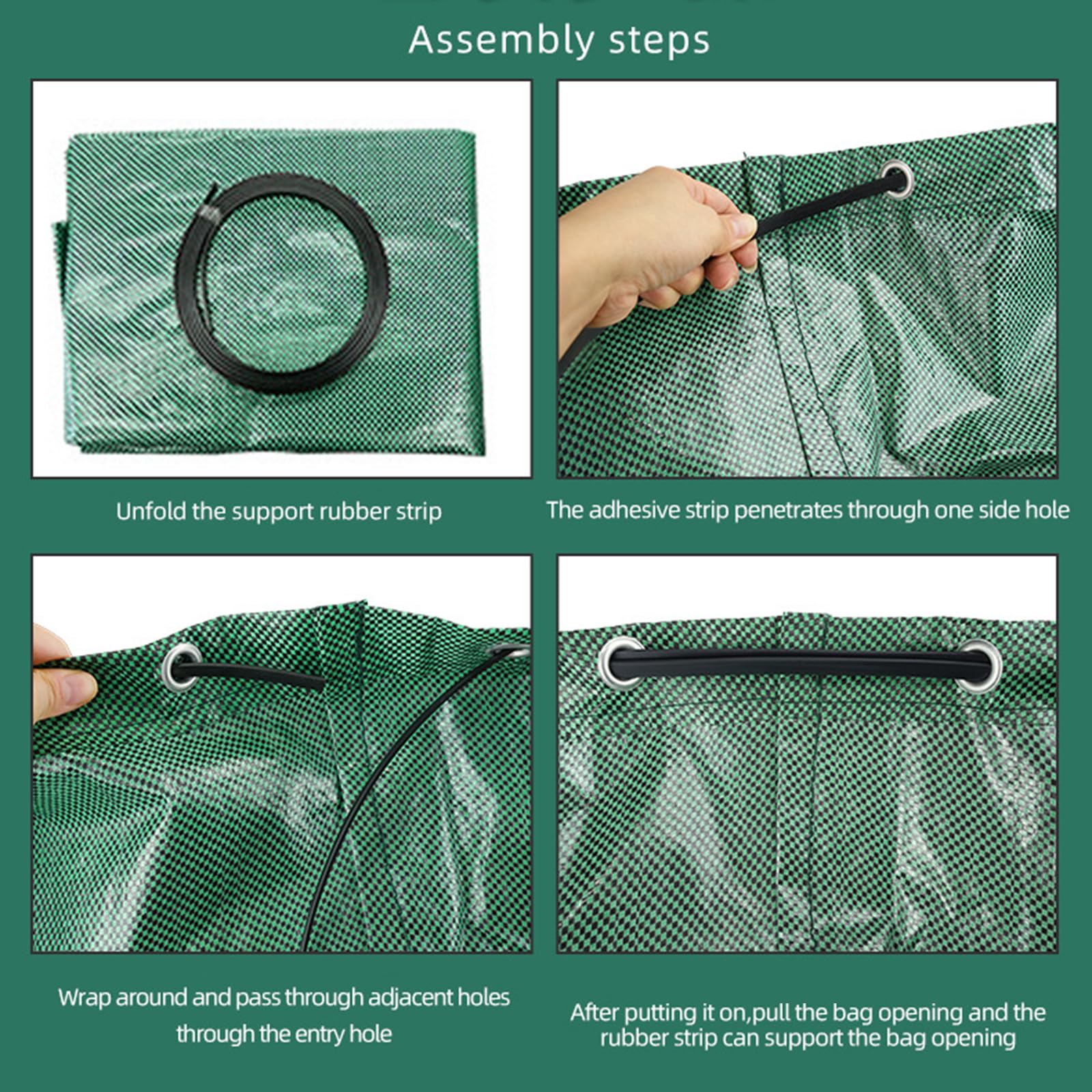 Assembly steps

Unfold the support rubber strip

The adhesive strip penetrates through one side hole

Wrap around and pass through adjacent holes through the entry hole

After putting it on,pull the bag opening and the rubber strip can support the bag opening