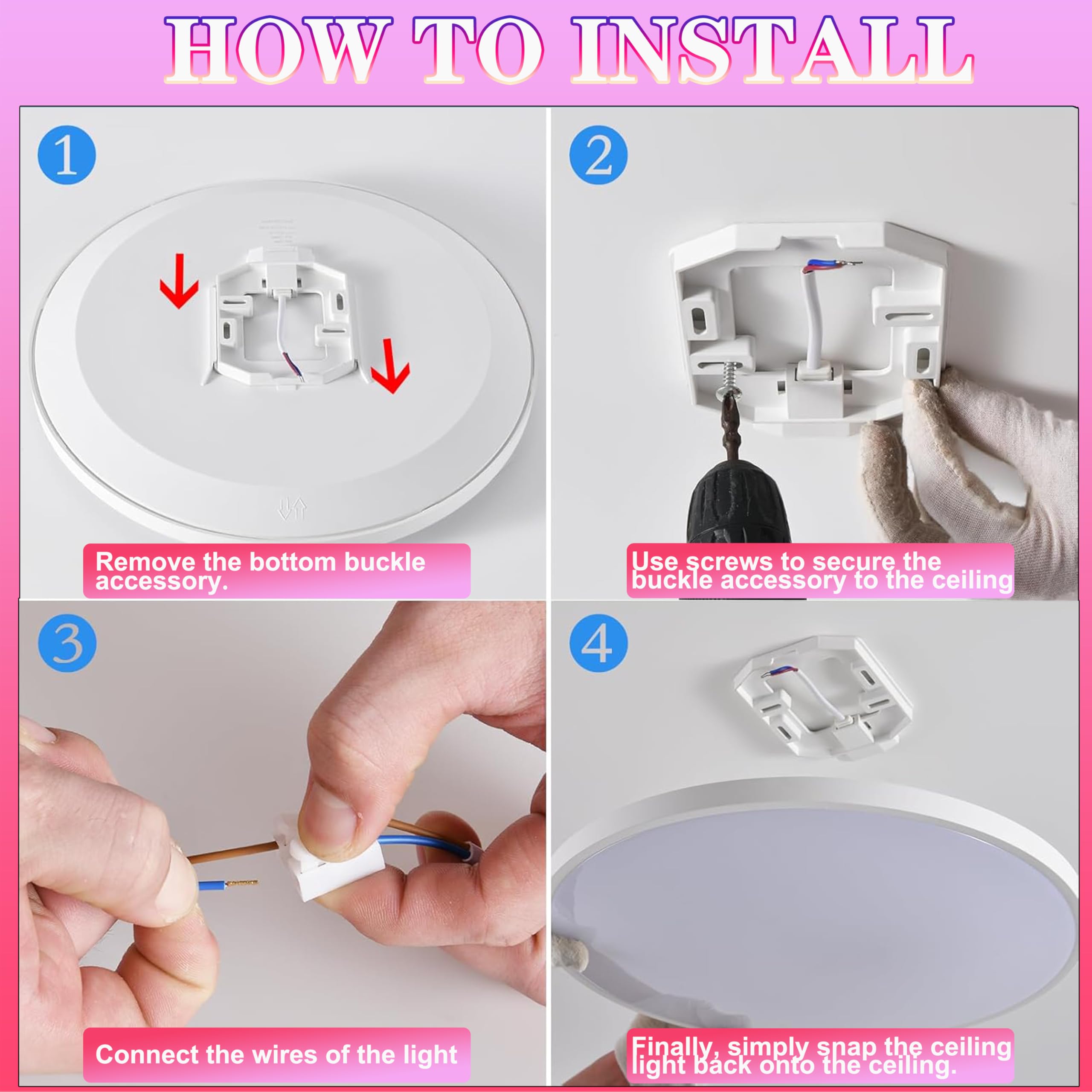 HOW TO INSTALL

1

Remove the bottom buckle accessory.

2

Use screws to secure the buckle accessory to the ceiling

3

Connect the wires of the light

4

Finally, simply snap the ceiling light back onto the ceiling.