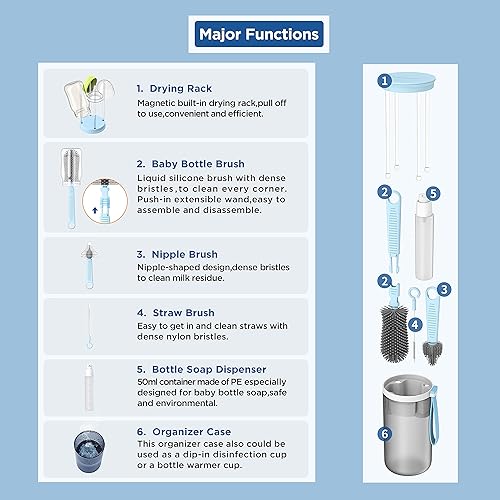 Major Functions

1. Drying Rack
Magnetic built-in drying rack,pull off to use,convenient and efficient.

2. Baby Bottle Brush
Liquid silicone brush with dense bristles ,to clean every corner. Push-in extensible wand,easy to assemble and disassemble.

3. Nipple Brush
Nipple-shaped design,dense bristles to clean milk residue.

4. Straw Brush
Easy to get in and clean straws with dense nylon bristles.

5. Bottle Soap Dispenser
50ml container made of PE especially designed for baby bottle soap,safe and environmental.

6. Organizer Case
This organizer case also could be used as a dip-in disinfection cup or a bottle warmer cup.

1
2
5
2
3
4
6