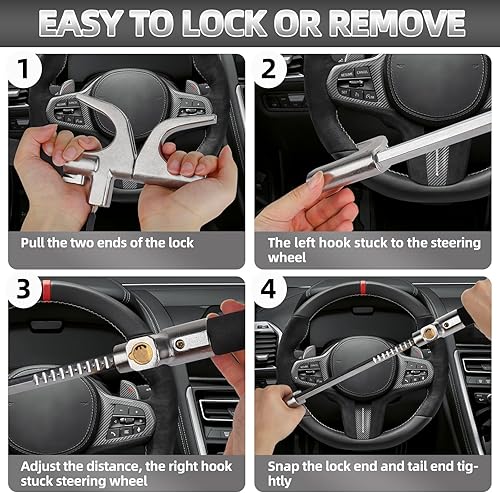 EASY TO LOCK OR REMOVE

1

Pull the two ends of the lock

2

The left hook stuck to the steering wheel

3

Adjust the distance, the right hook stuck steering wheel

4

Snap the lock end and tail end tightly