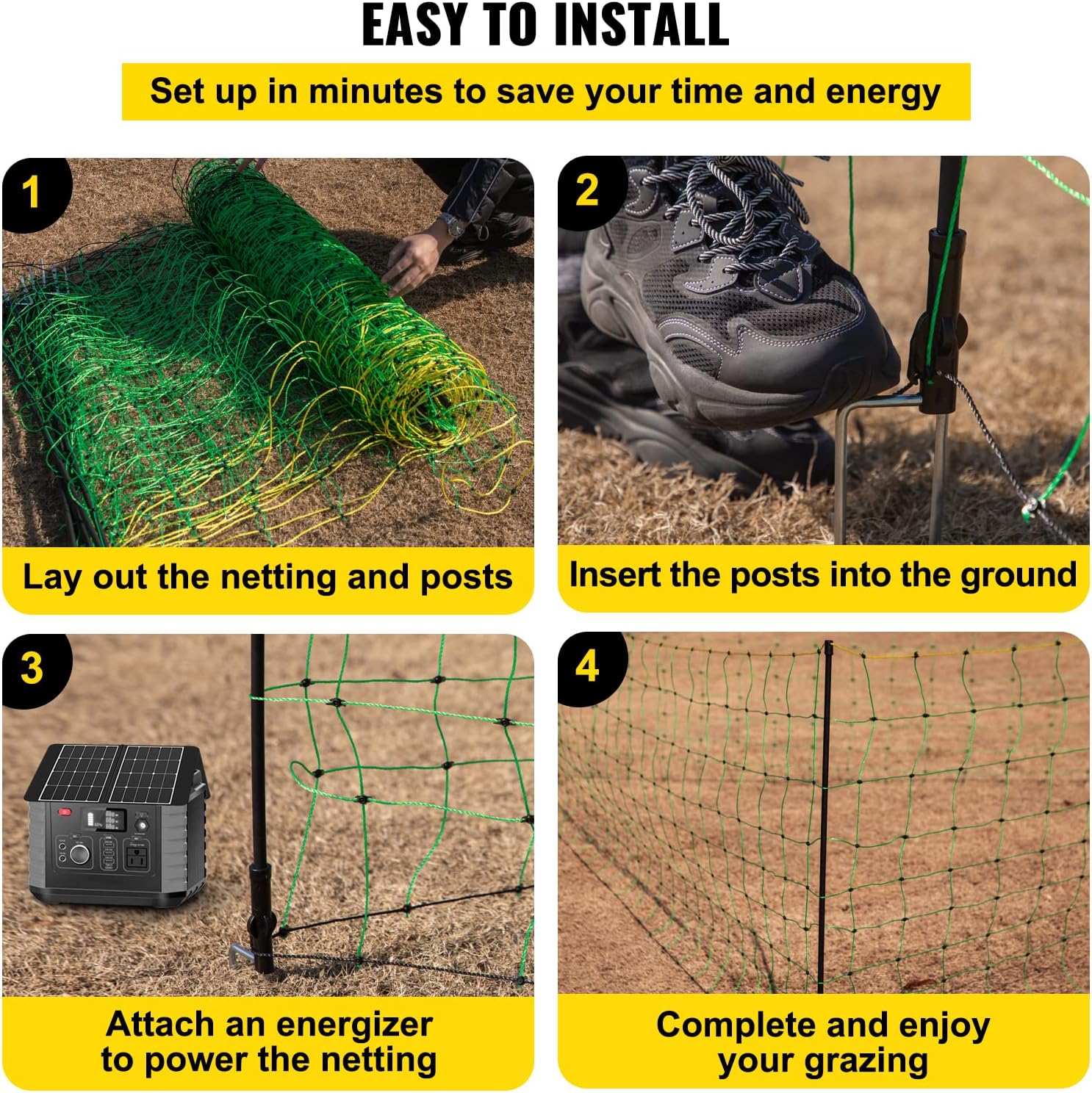 EASY TO INSTALL

Set up in minutes to save your time and energy

1

Lay out the netting and posts

2

Insert the posts into the ground

3

Attach an energizer to power the netting

4

Complete and enjoy your grazing