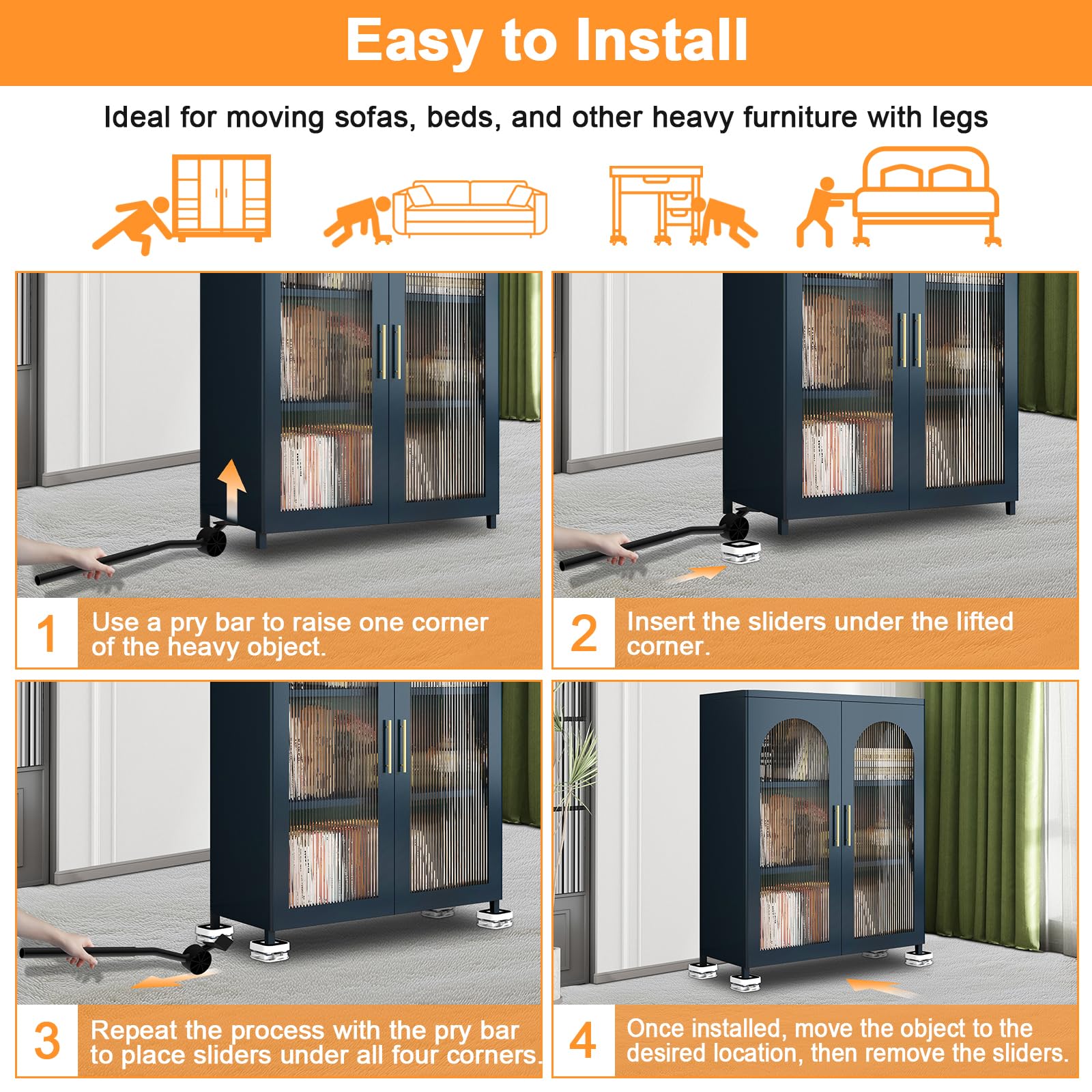 Easy to Install

Ideal for moving sofas, beds, and other heavy furniture with legs

1 Use a pry bar to raise one corner of the heavy object.

2 Insert the sliders under the lifted corner.

3 Repeat the process with the pry bar to place sliders under all four corners.

4 Once installed, move the object to the desired location, then remove the sliders.