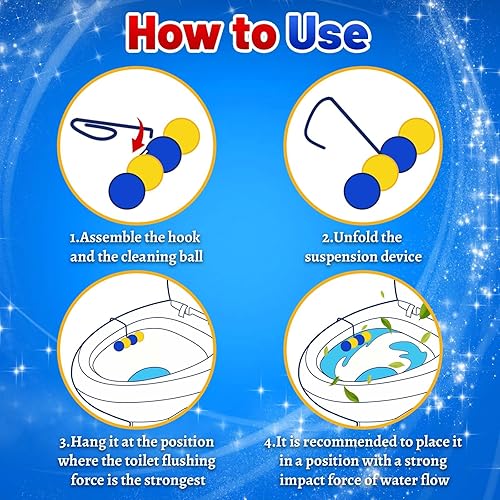 How to Use

1.Assemble the hook and the cleaning ball

2.Unfold the suspension device

3.Hang it at the position where the toilet flushing force is the strongest

4.It is recommended to place it in a position with a strong impact force of water flow