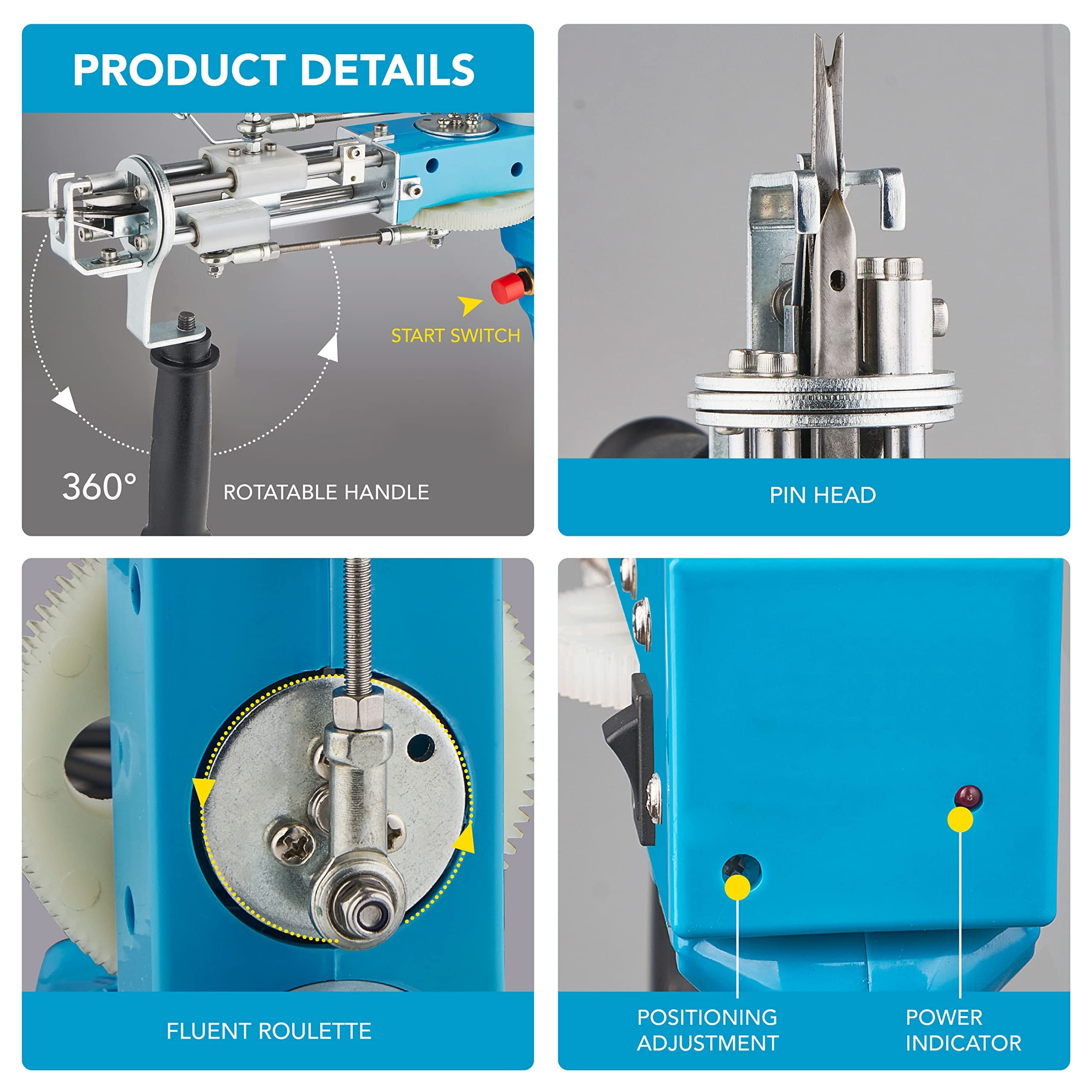 PRODUCT DETAILS

START SWITCH

360°

ROTATABLE HANDLE

PIN HEAD

FLUENT ROULETTE

POSITIONING ADJUSTMENT

POWER INDICATOR