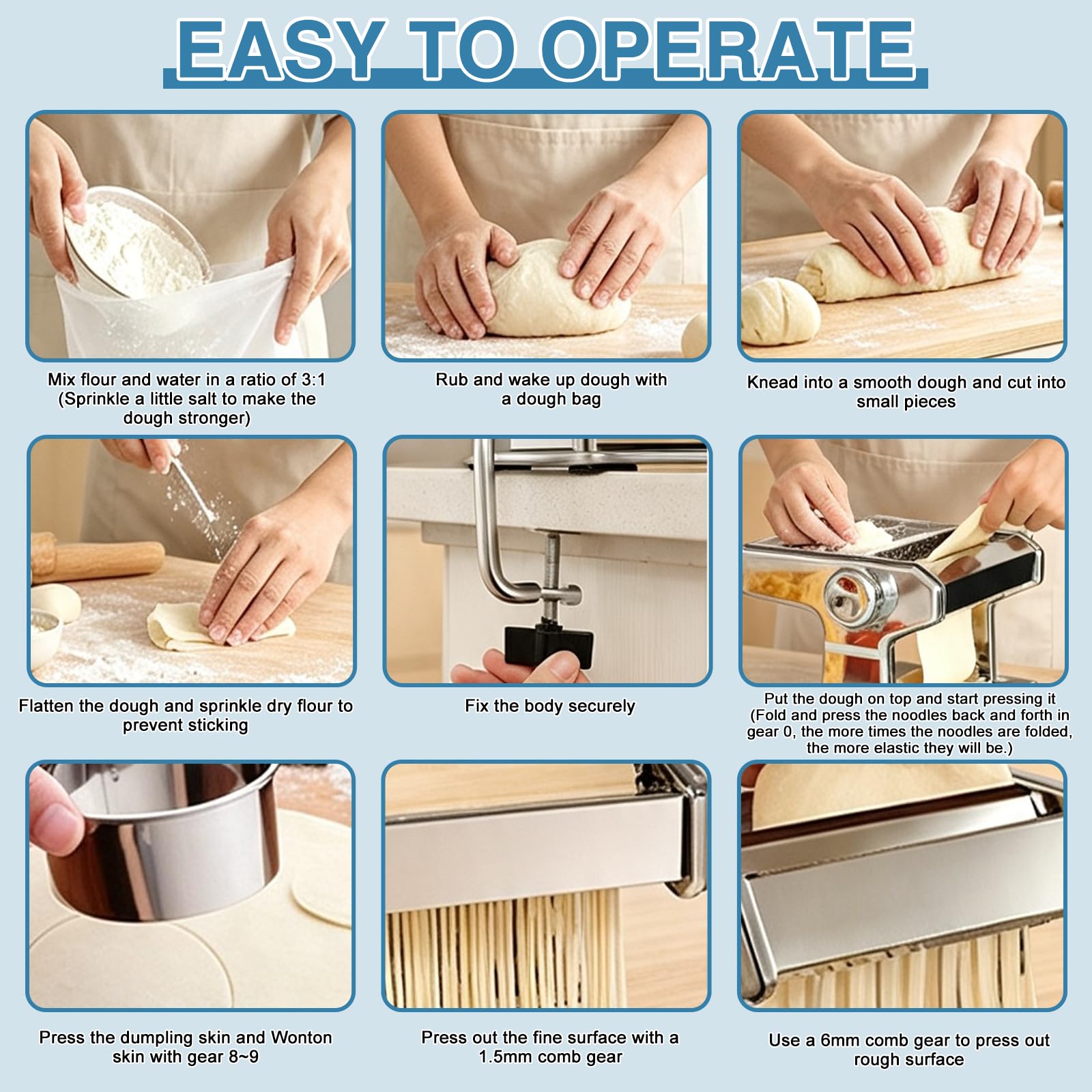 EASY TO OPERATE

Mix flour and water in a ratio of 3:1 (Sprinkle a little salt to make the dough stronger)

Rub and wake up dough with a dough bag

Knead into a smooth dough and cut into small pieces

Flatten the dough and sprinkle dry flour to prevent sticking

Fix the body securely

Put the dough on top and start pressing it (Fold and press the noodles back and forth in gear 0, the more times the noodles are folded, the more elastic they will be.)

Press the dumpling skin and Wonton skin with gear 8~9

Press out the fine surface with a 1.5mm comb gear

Use a 6mm comb gear to press out rough surface