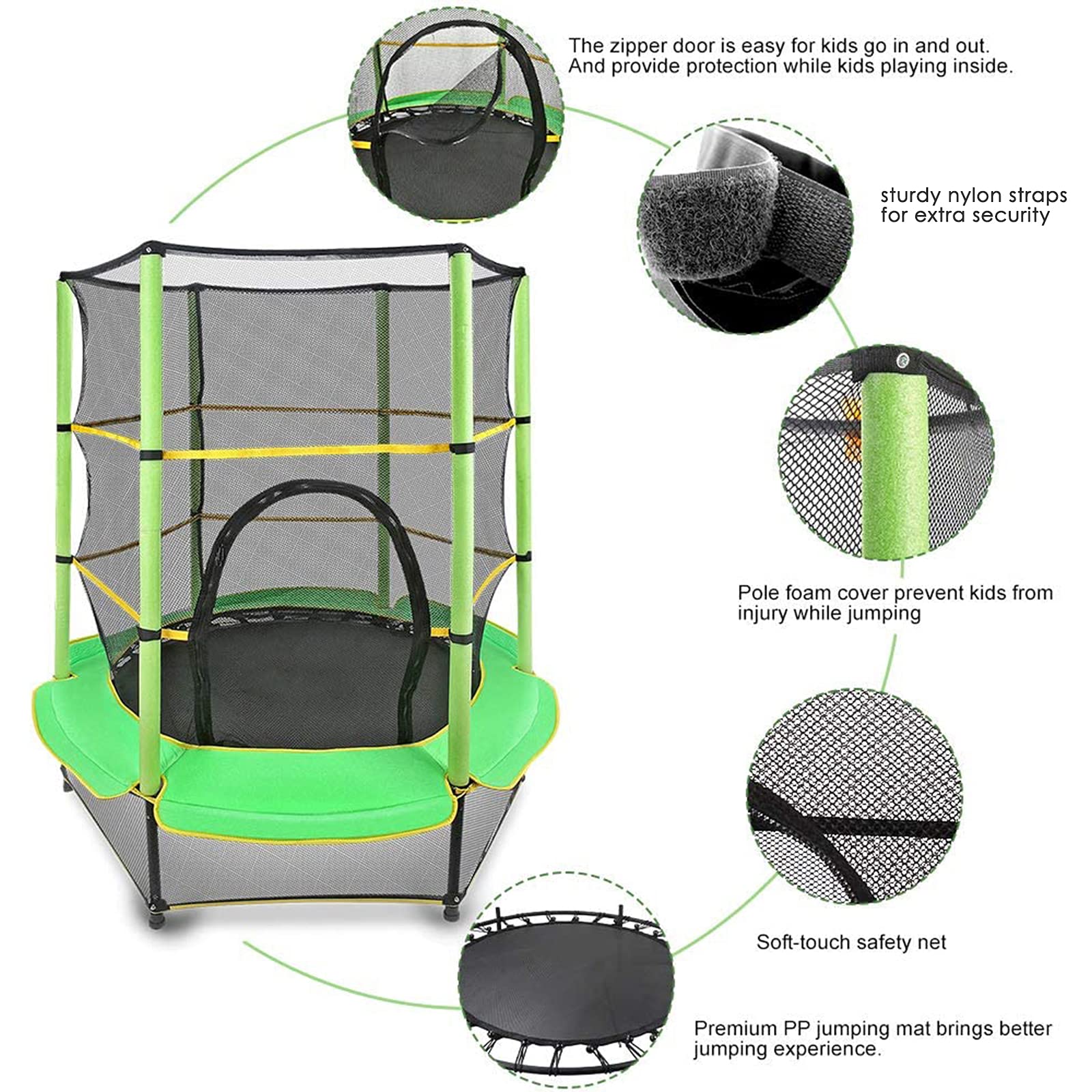 The zipper door is easy for kids go in and out. And provide protection while kids playing inside.

sturdy nylon straps for extra security

Pole foam cover prevent kids from injury while jumping

Soft-touch safety net

Premium PP jumping mat brings better jumping experience.